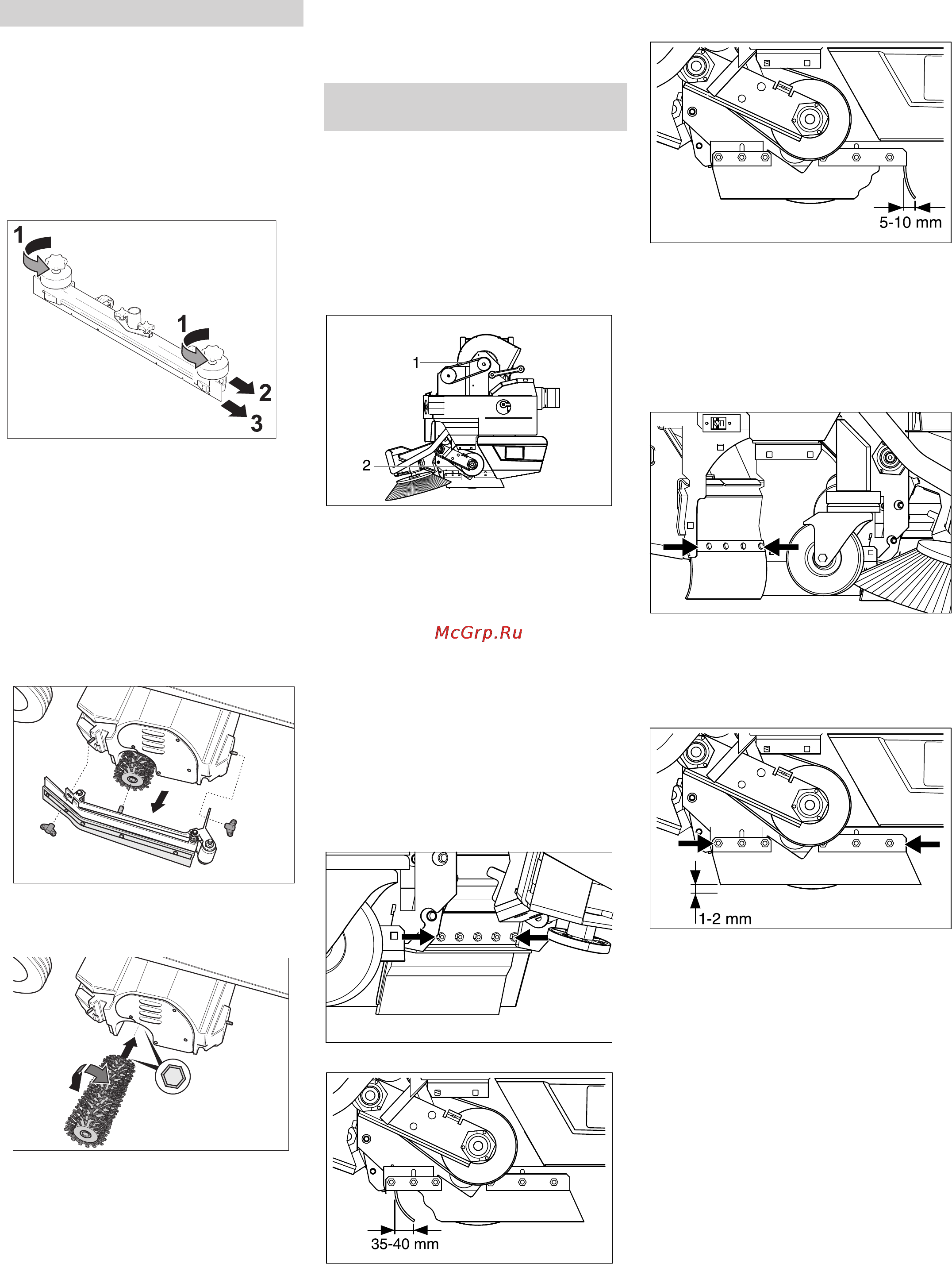 1

1

2

3

1

2

McGrp.Ru

35-40 mm

5-10 mm

1-2 mm