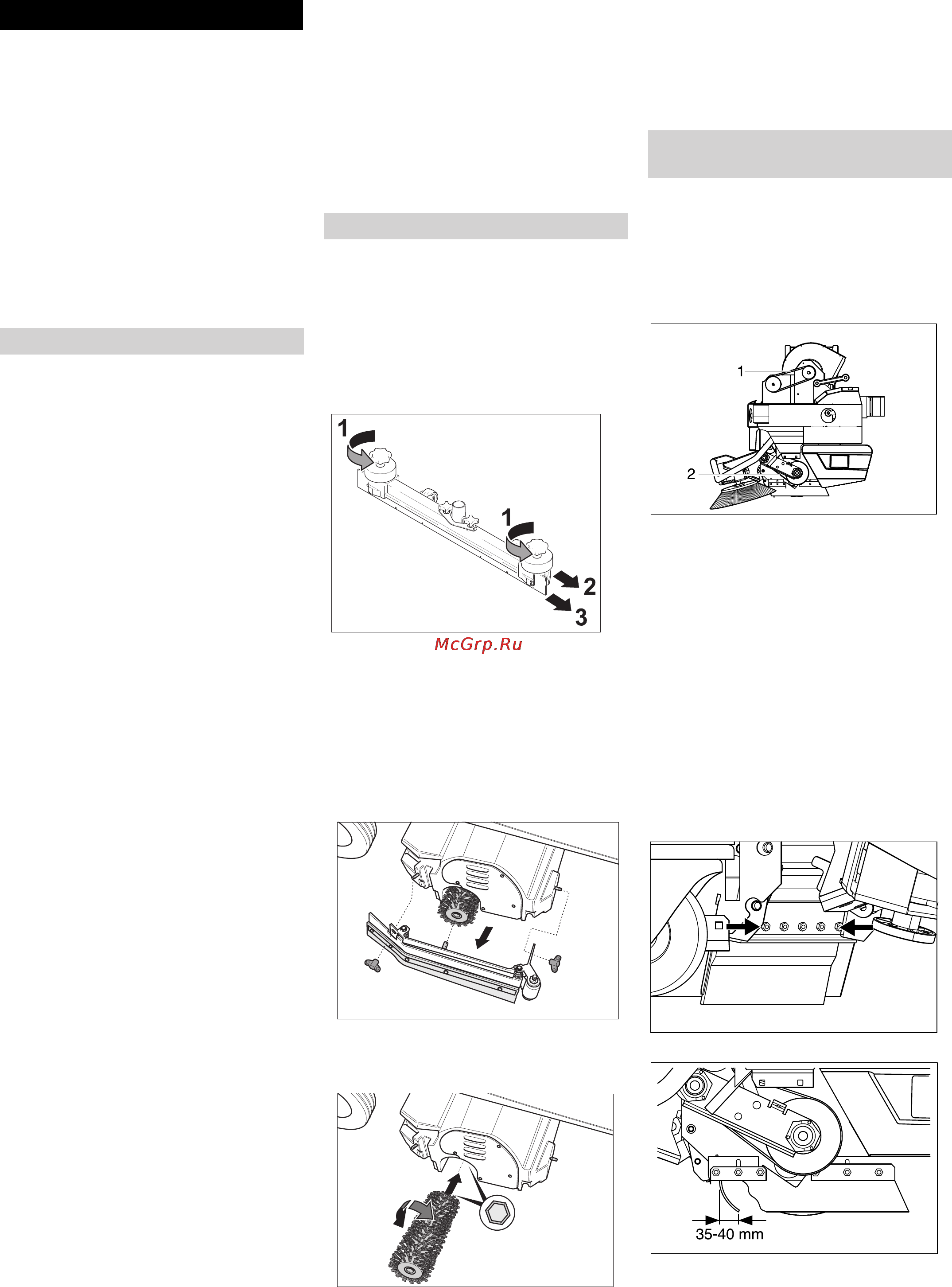 1

1

2

3

McGrp.Ru

1

2

35-40 mm