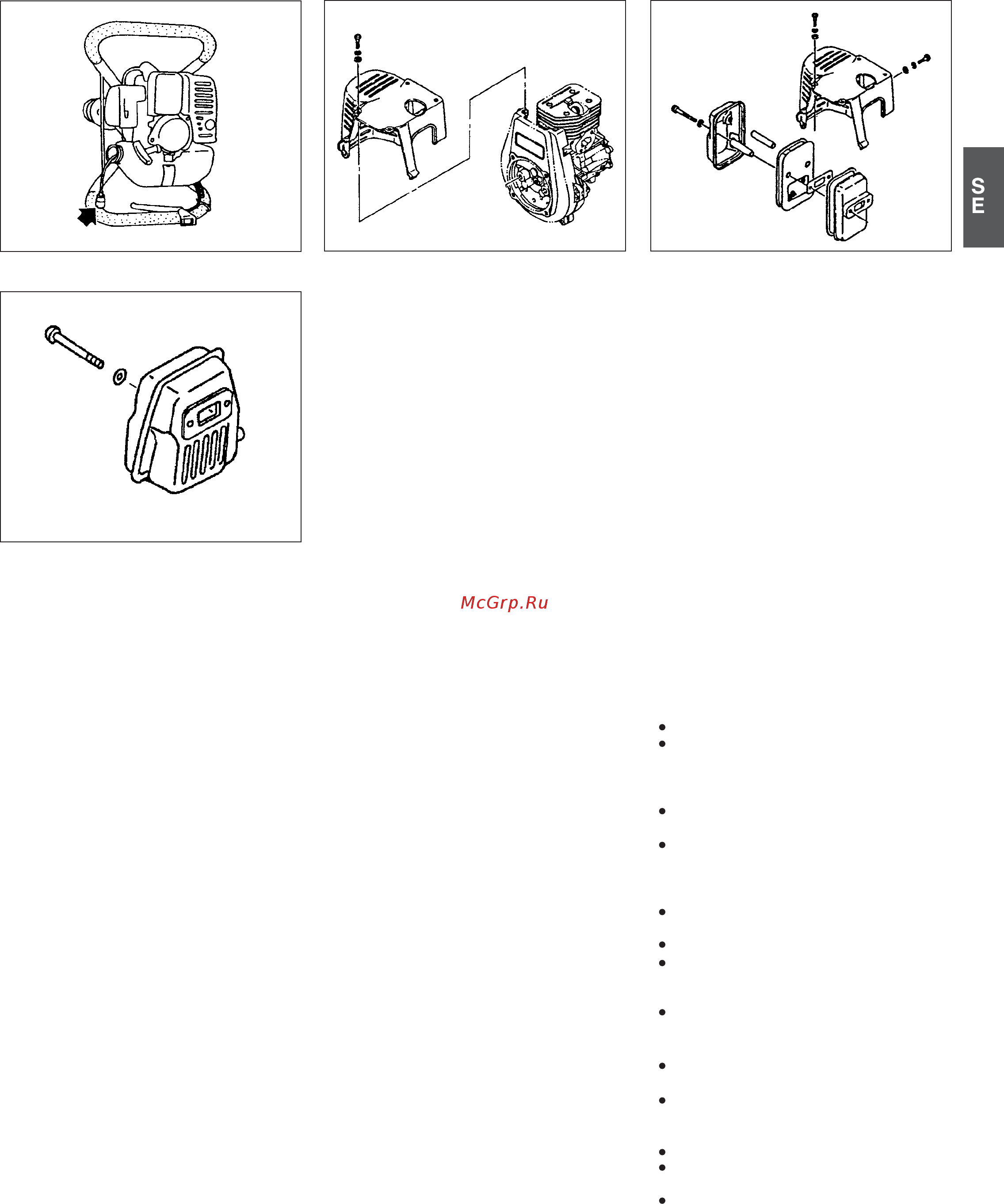 S
E

McGrp.Ru