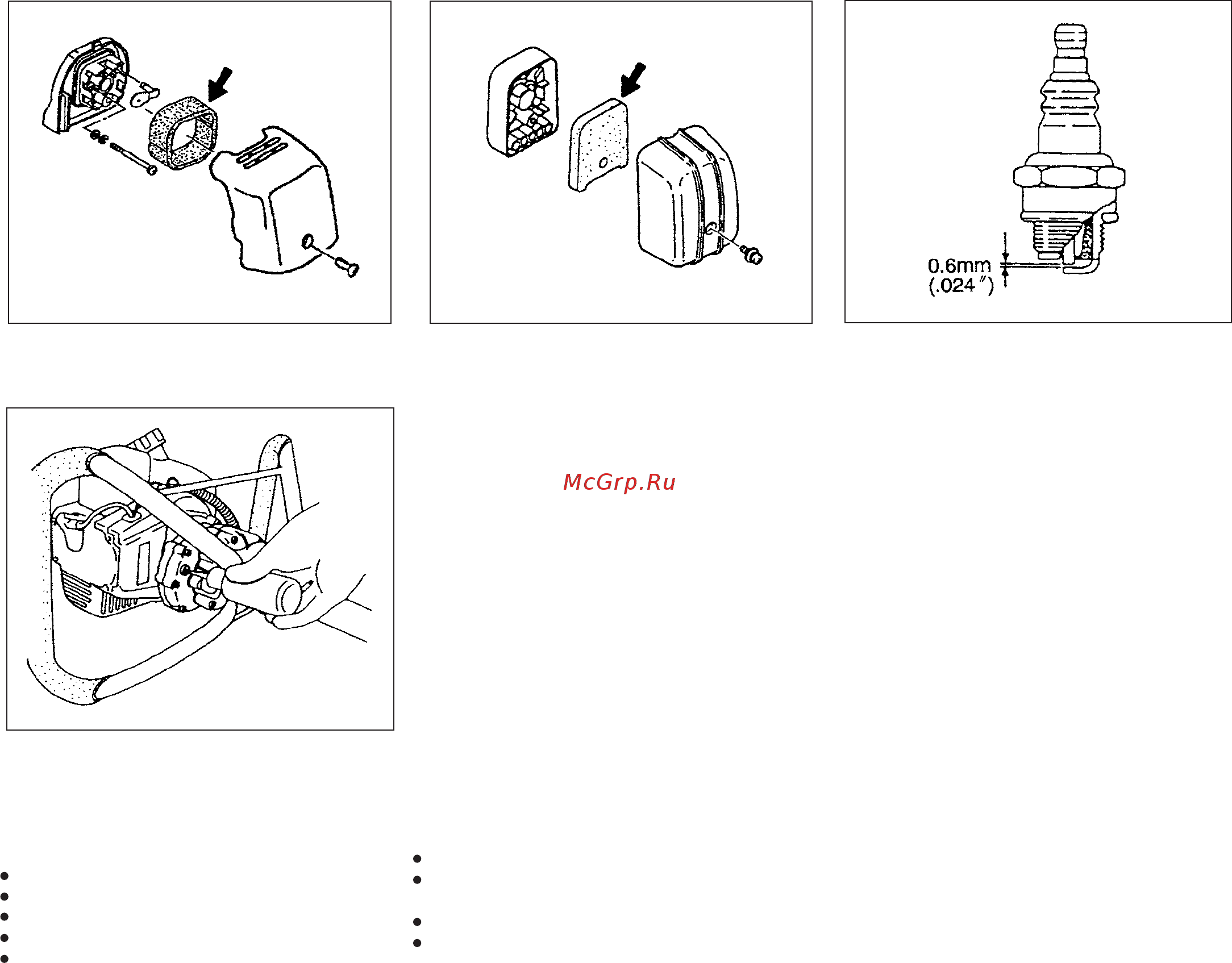 0.6mm
(.024″)

McGrp.Ru