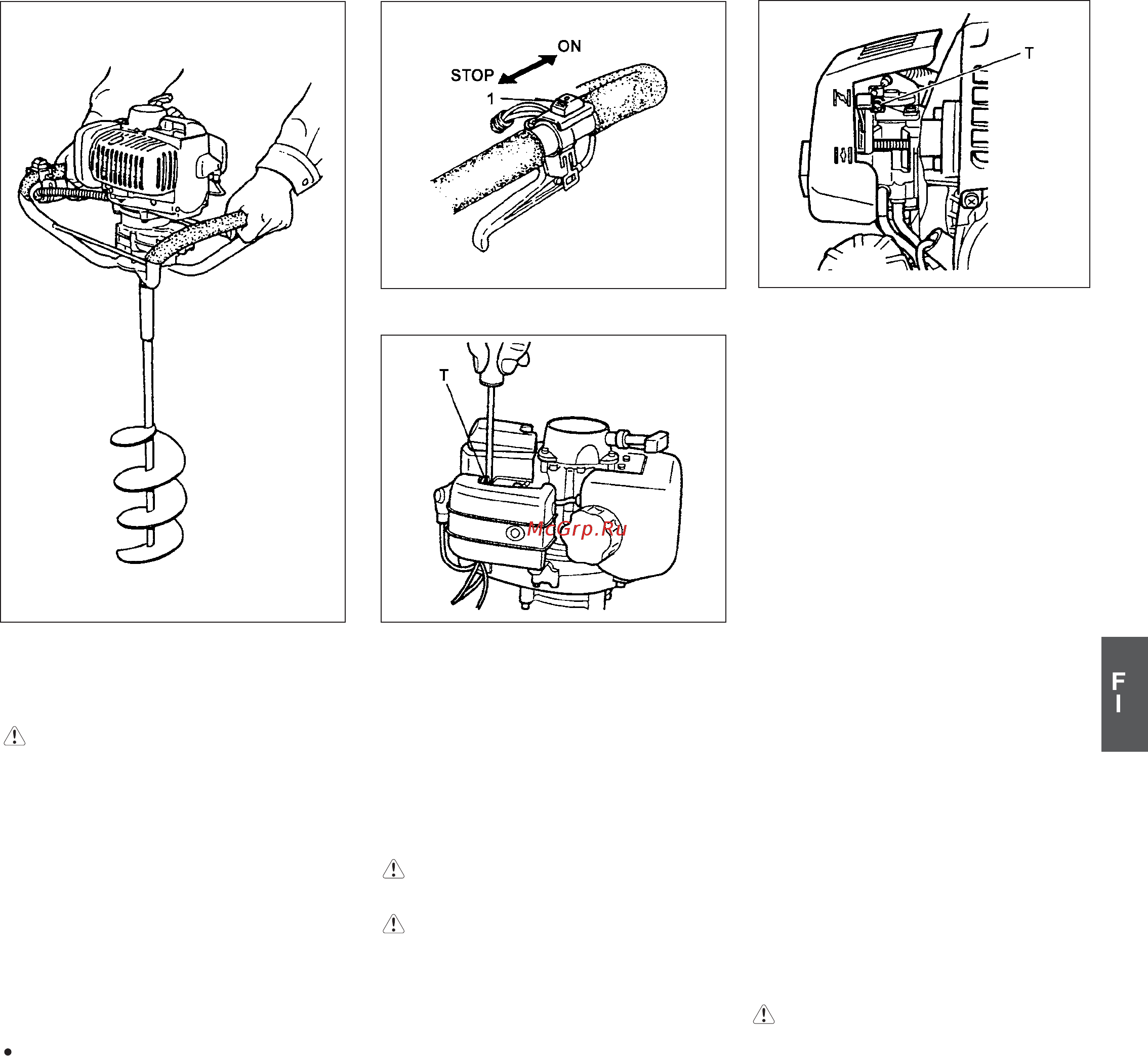 ON
STOP
1

T

T

McGrp.Ru

F
I