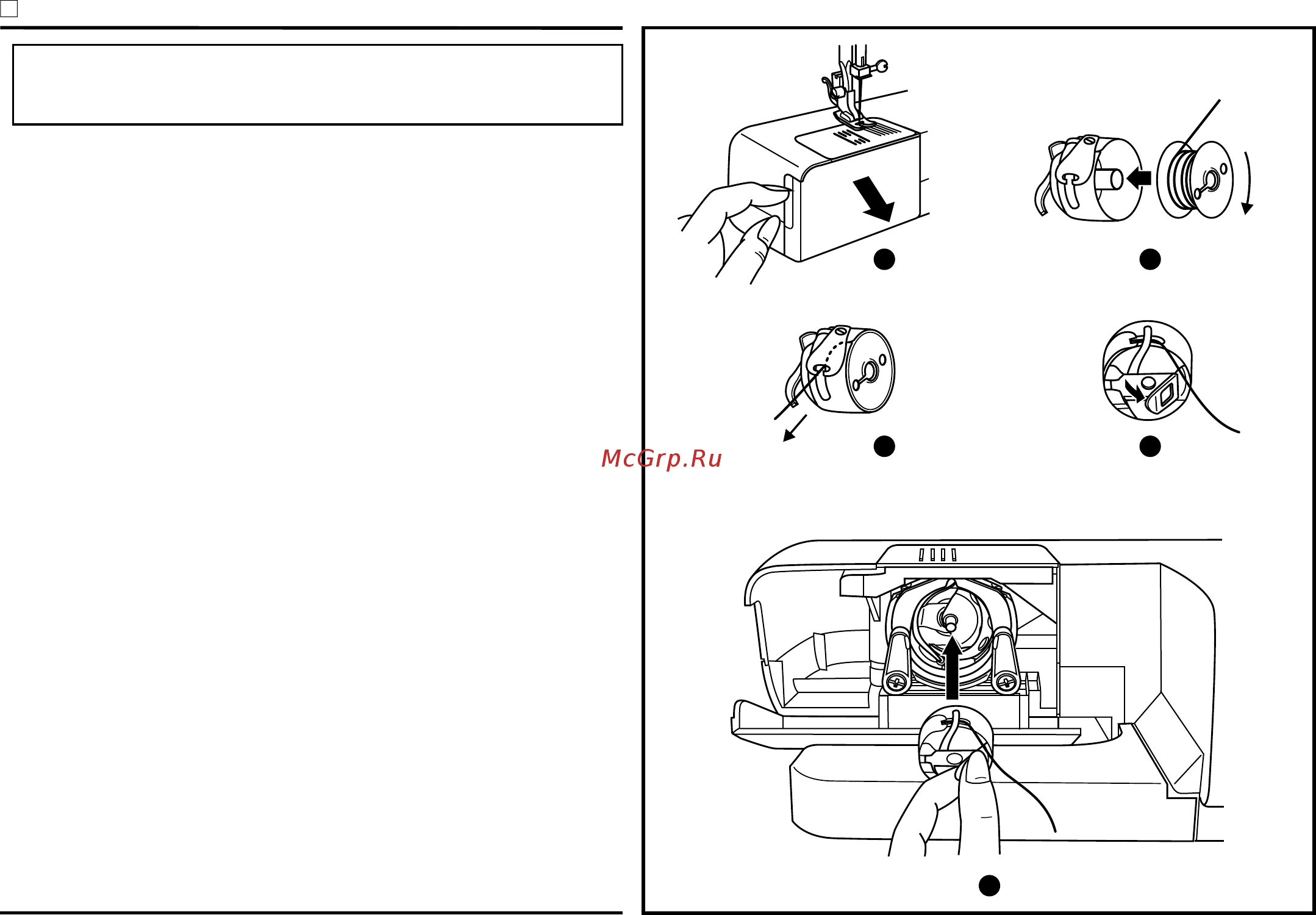 McGrp.Ru