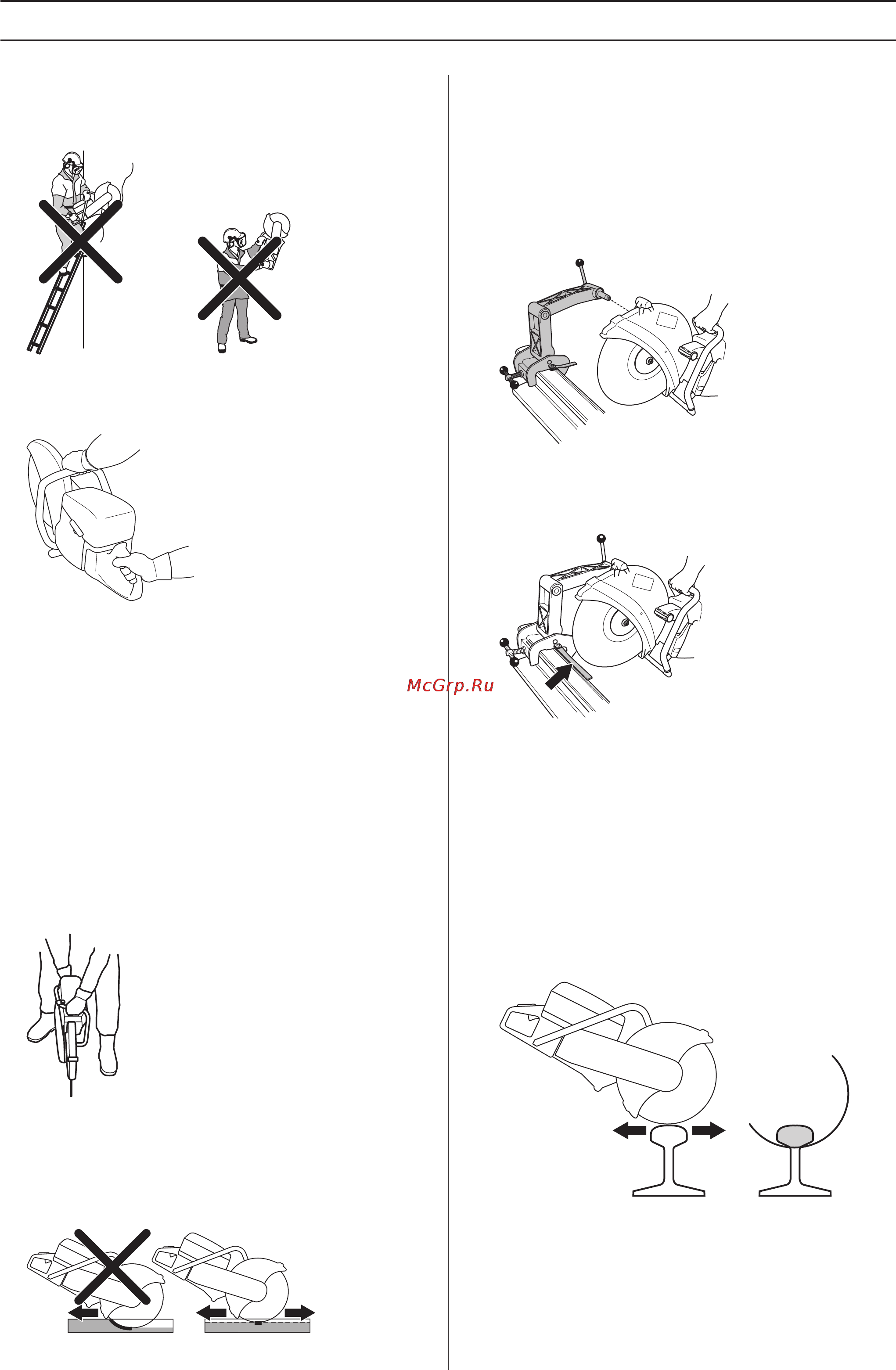 McGrp.Ru