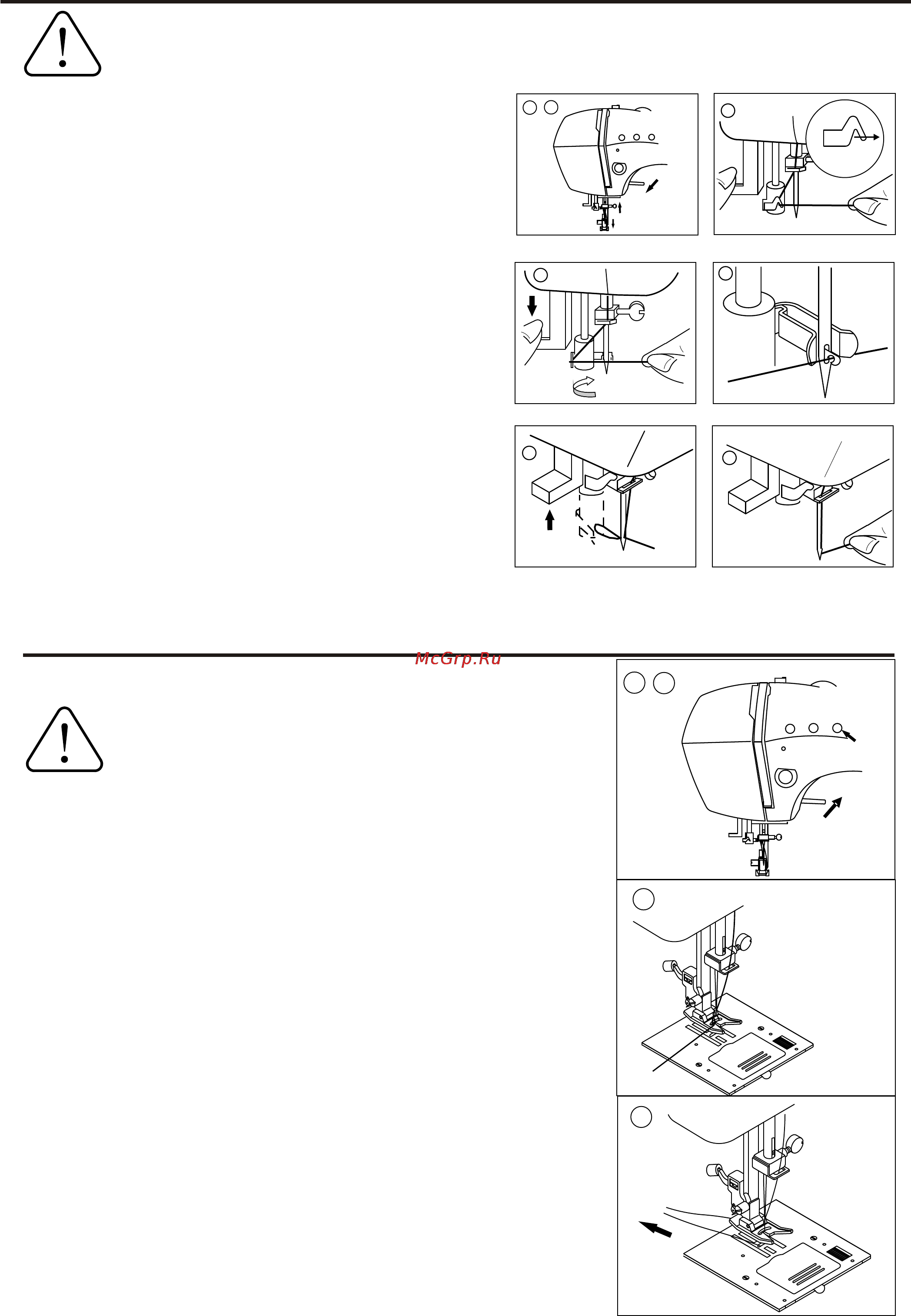 McGrp.Ru