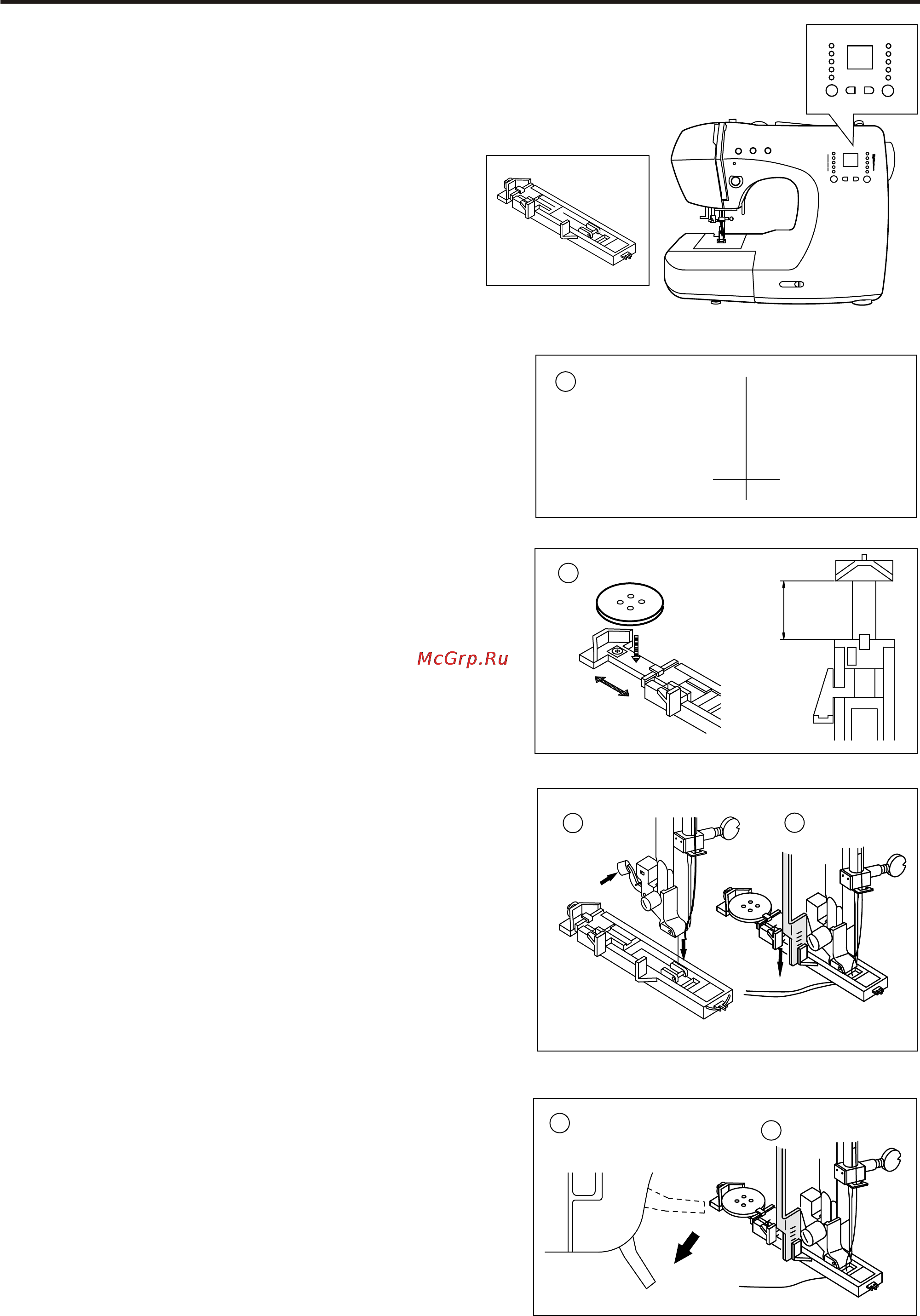 McGrp.Ru