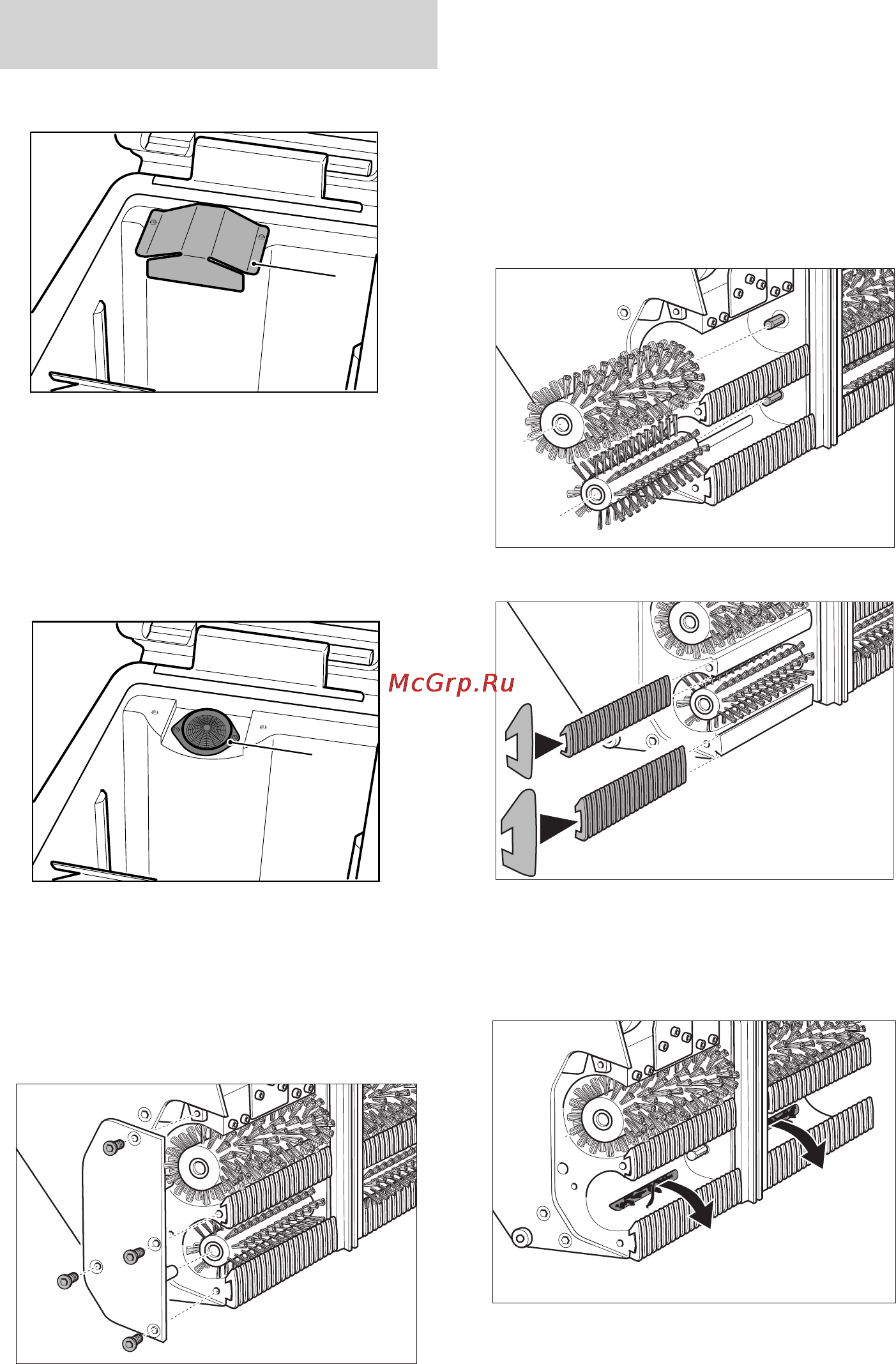 McGrp.Ru