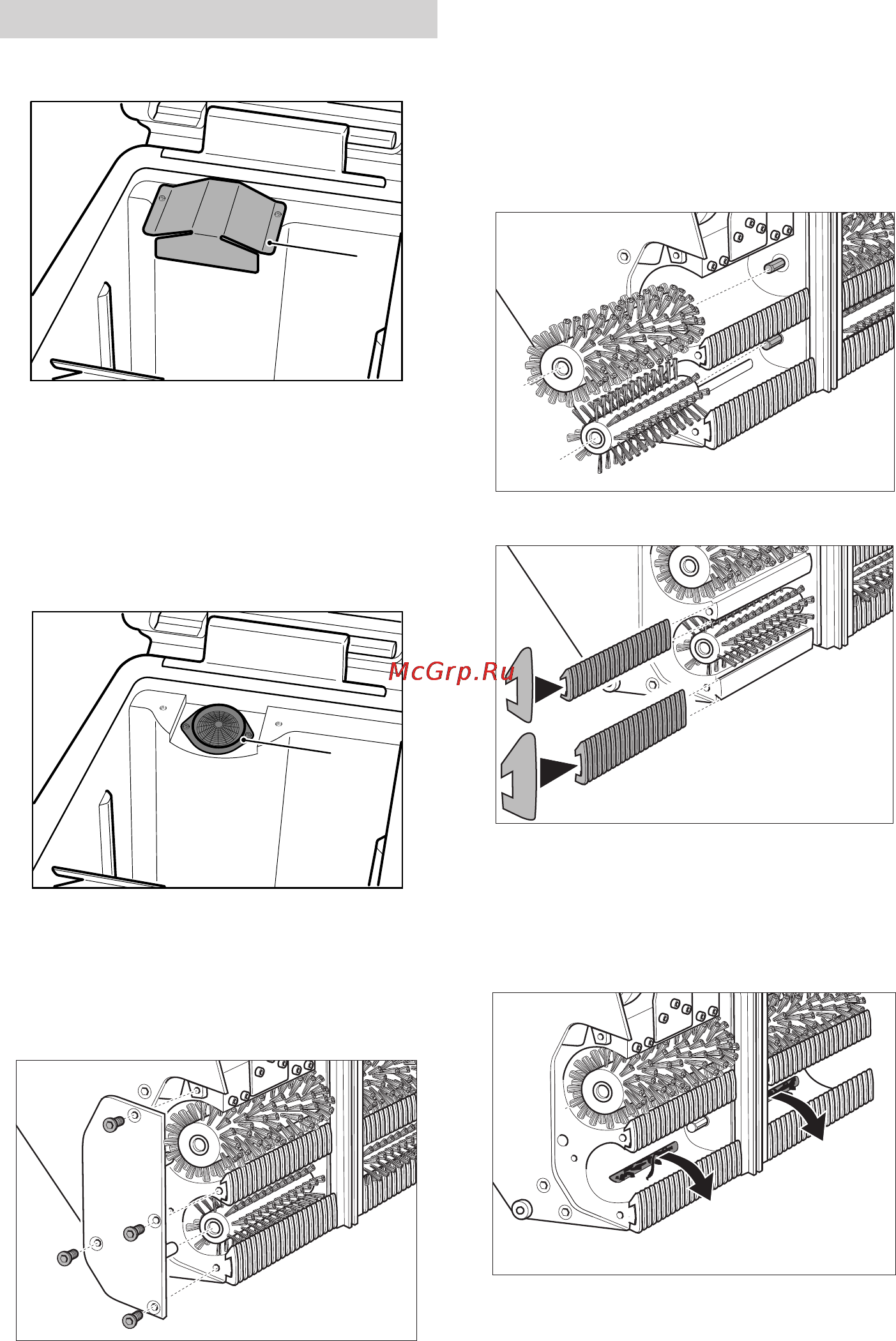 McGrp.Ru