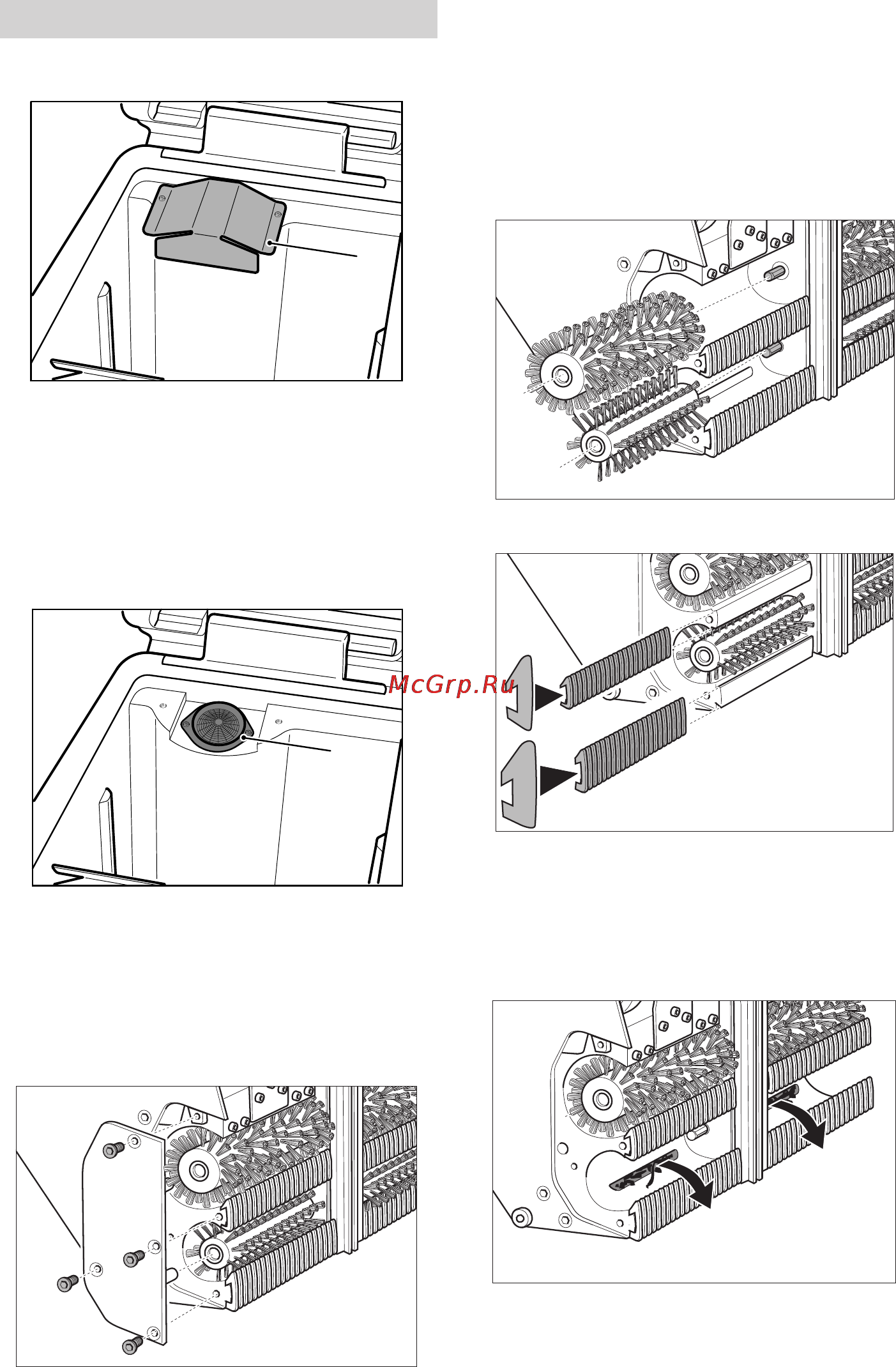 McGrp.Ru