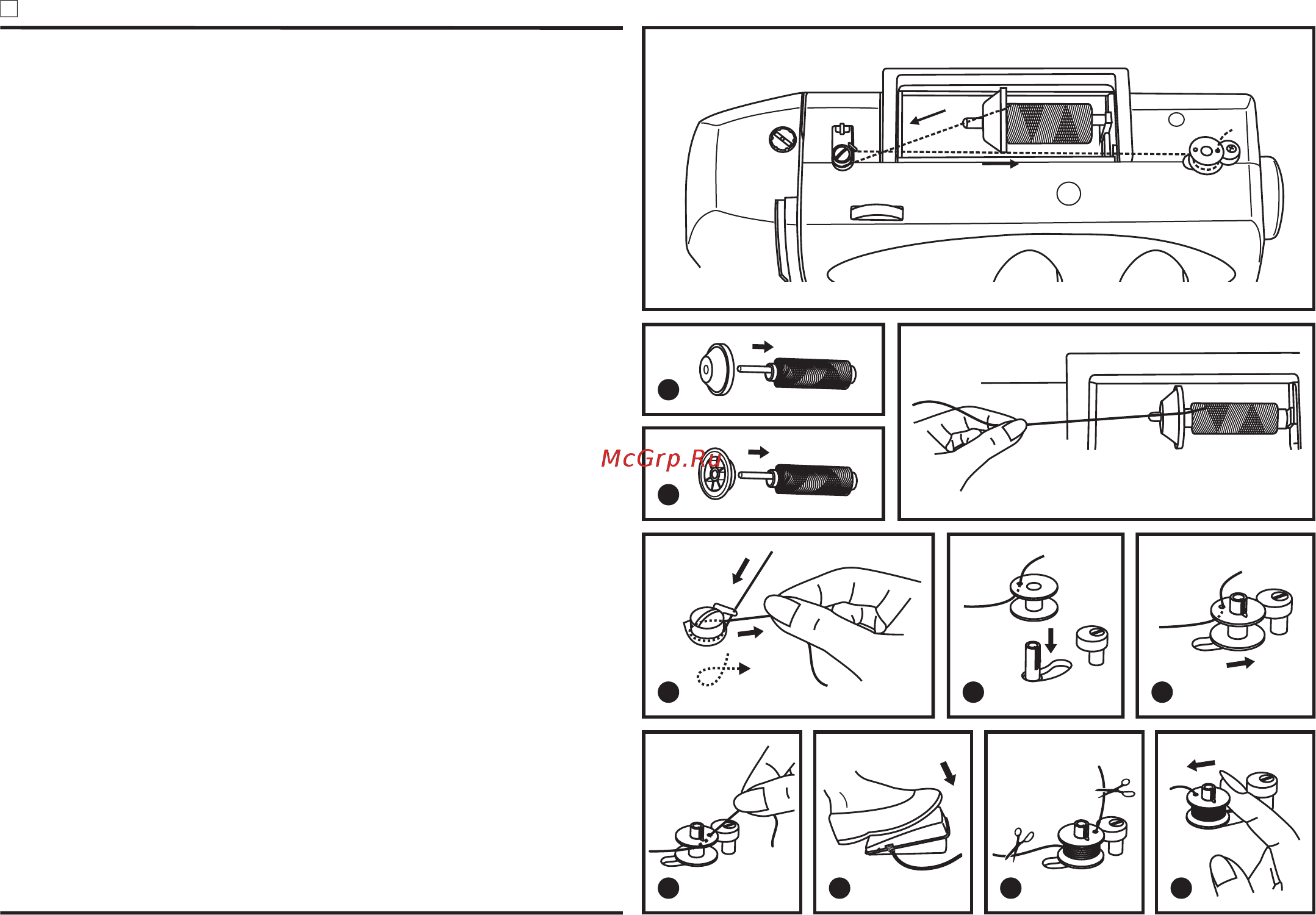 McGrp.Ru