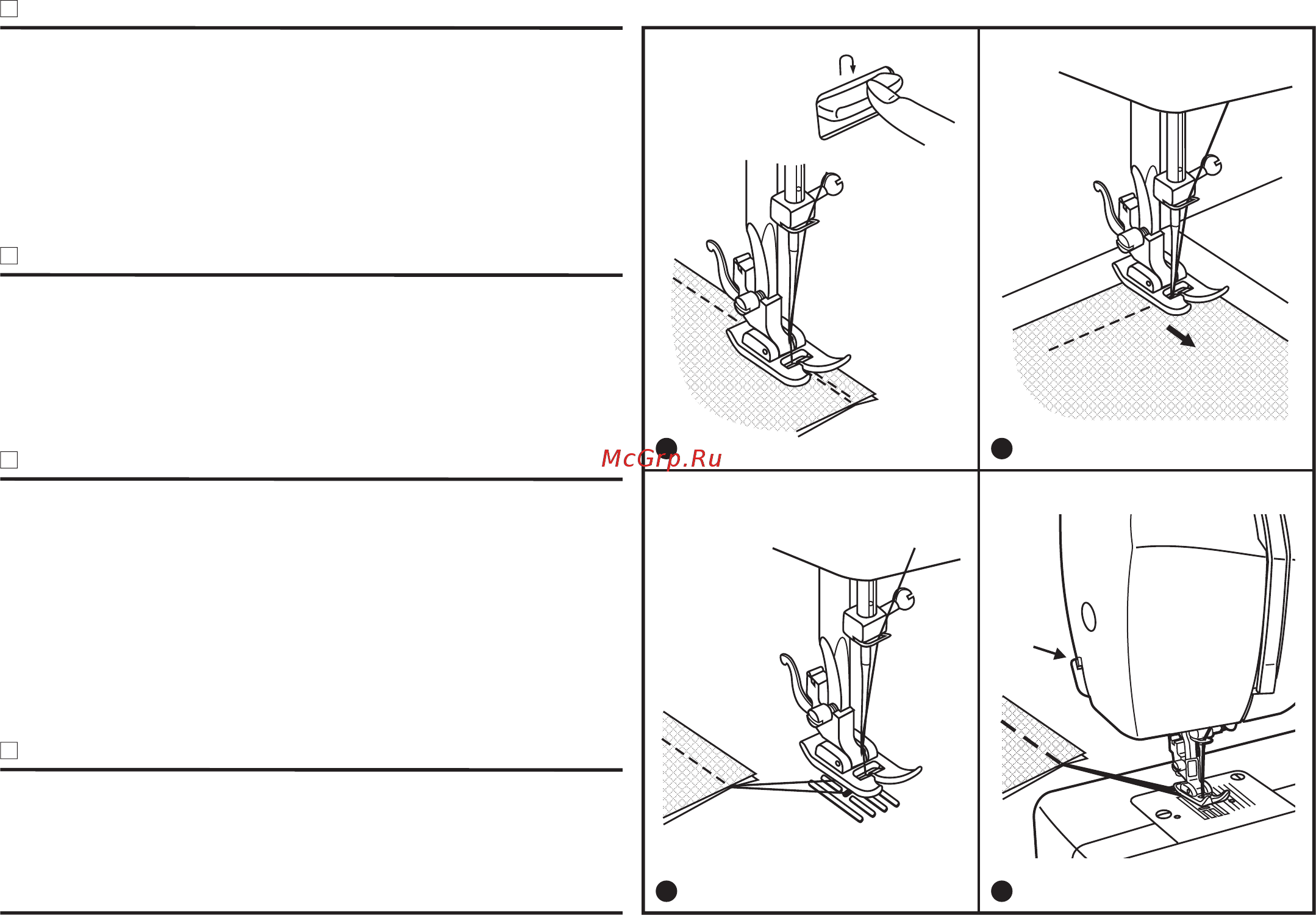 McGrp.Ru