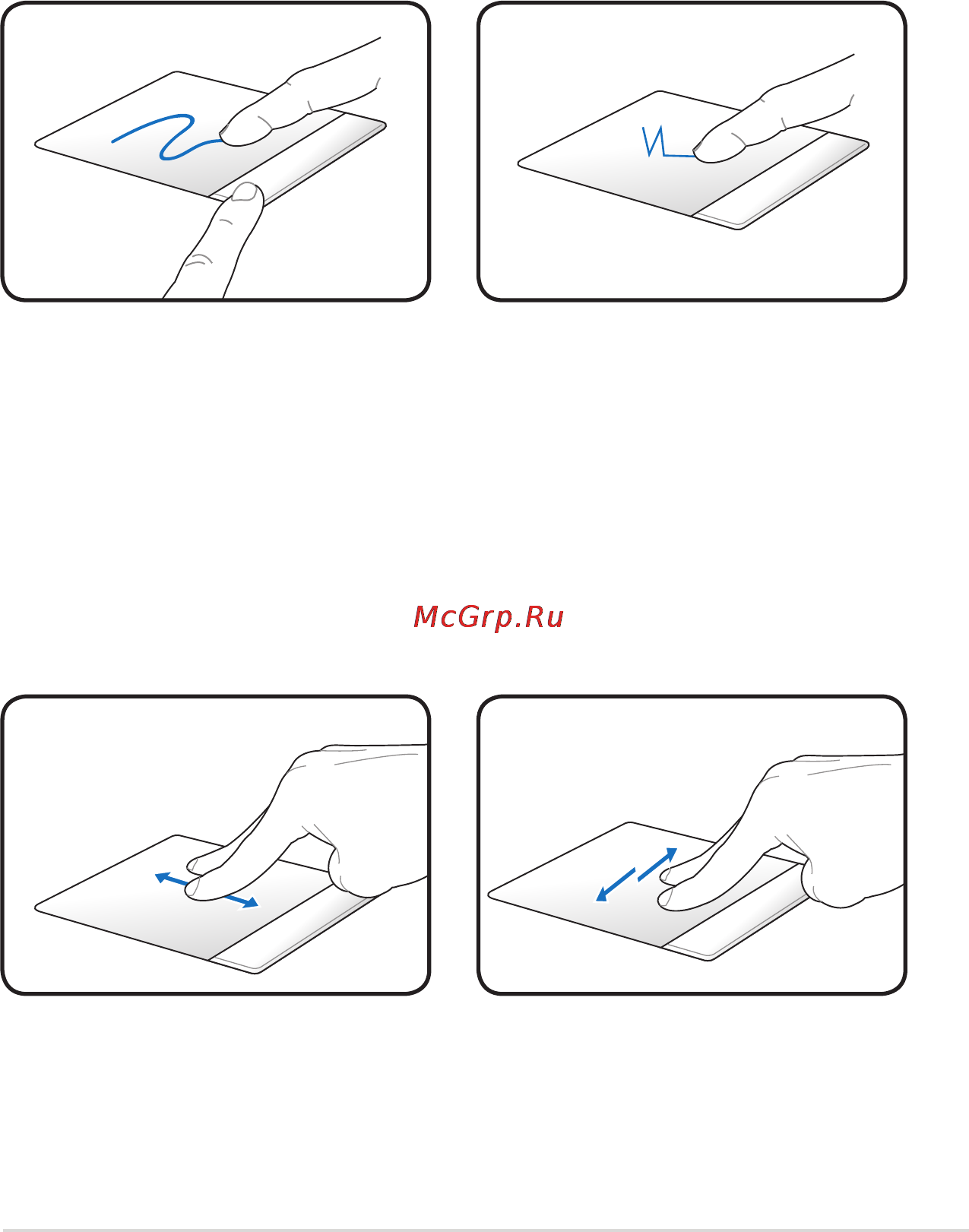 McGrp.Ru