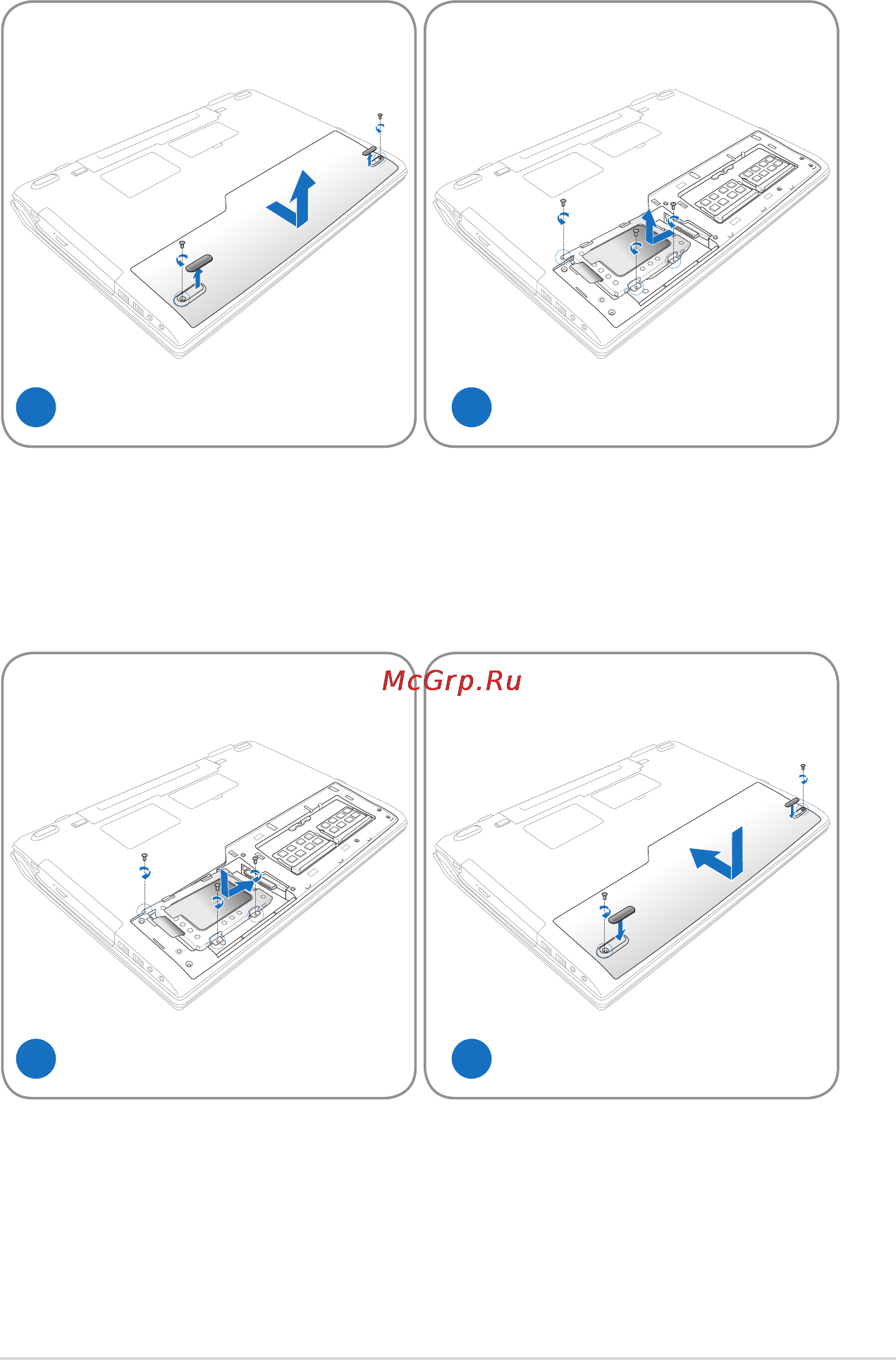 McGrp.Ru