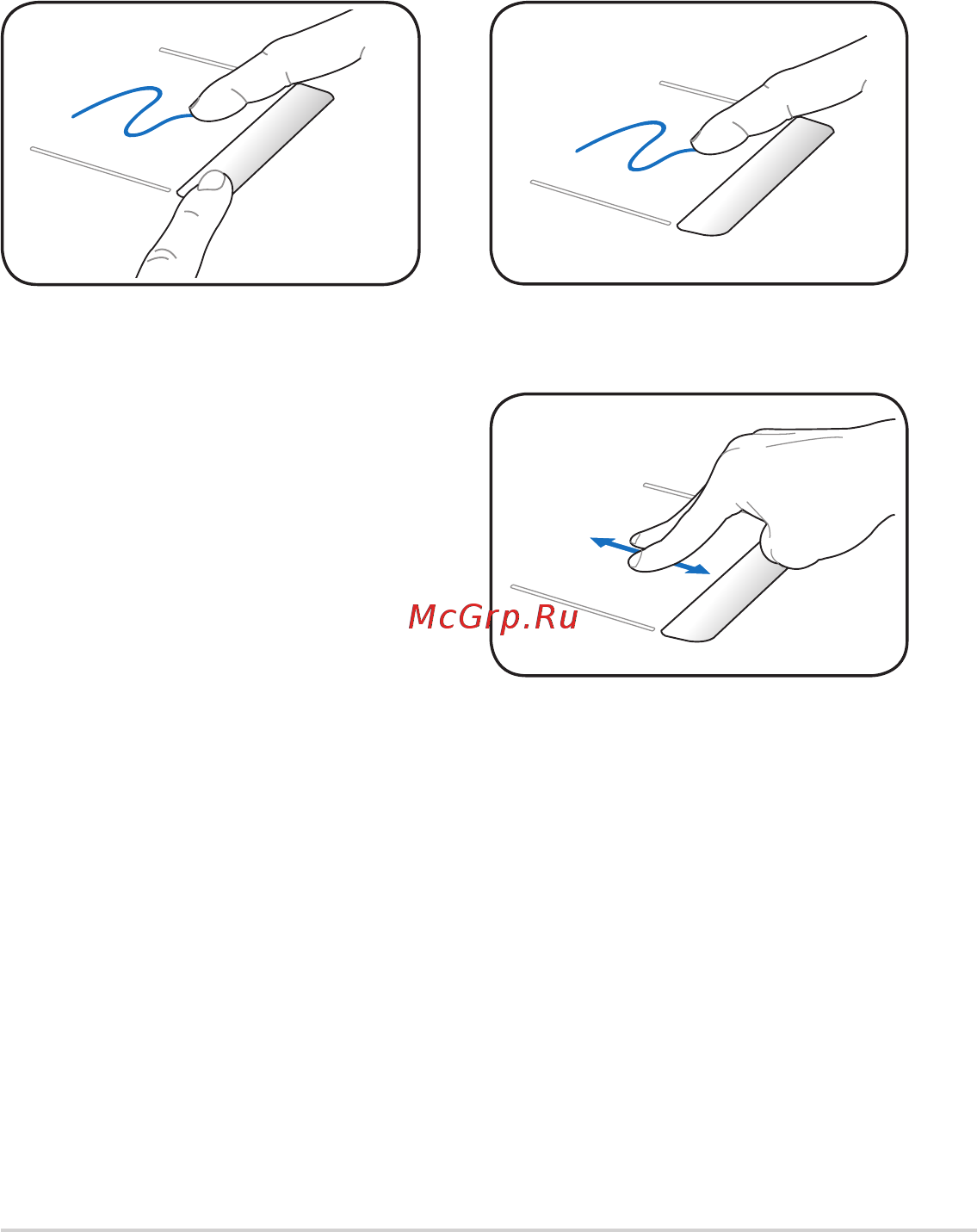 McGrp.Ru