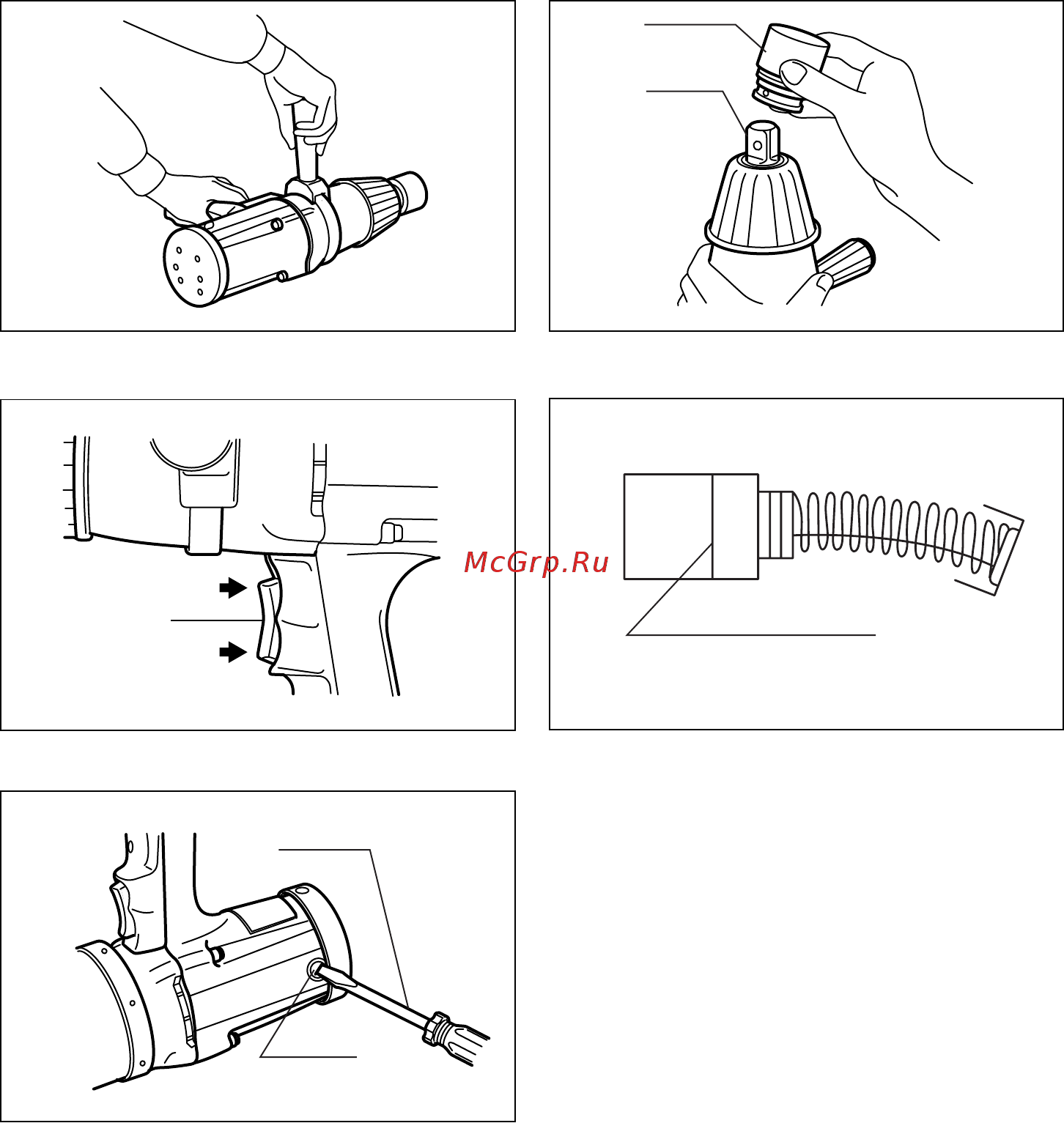 McGrp.Ru