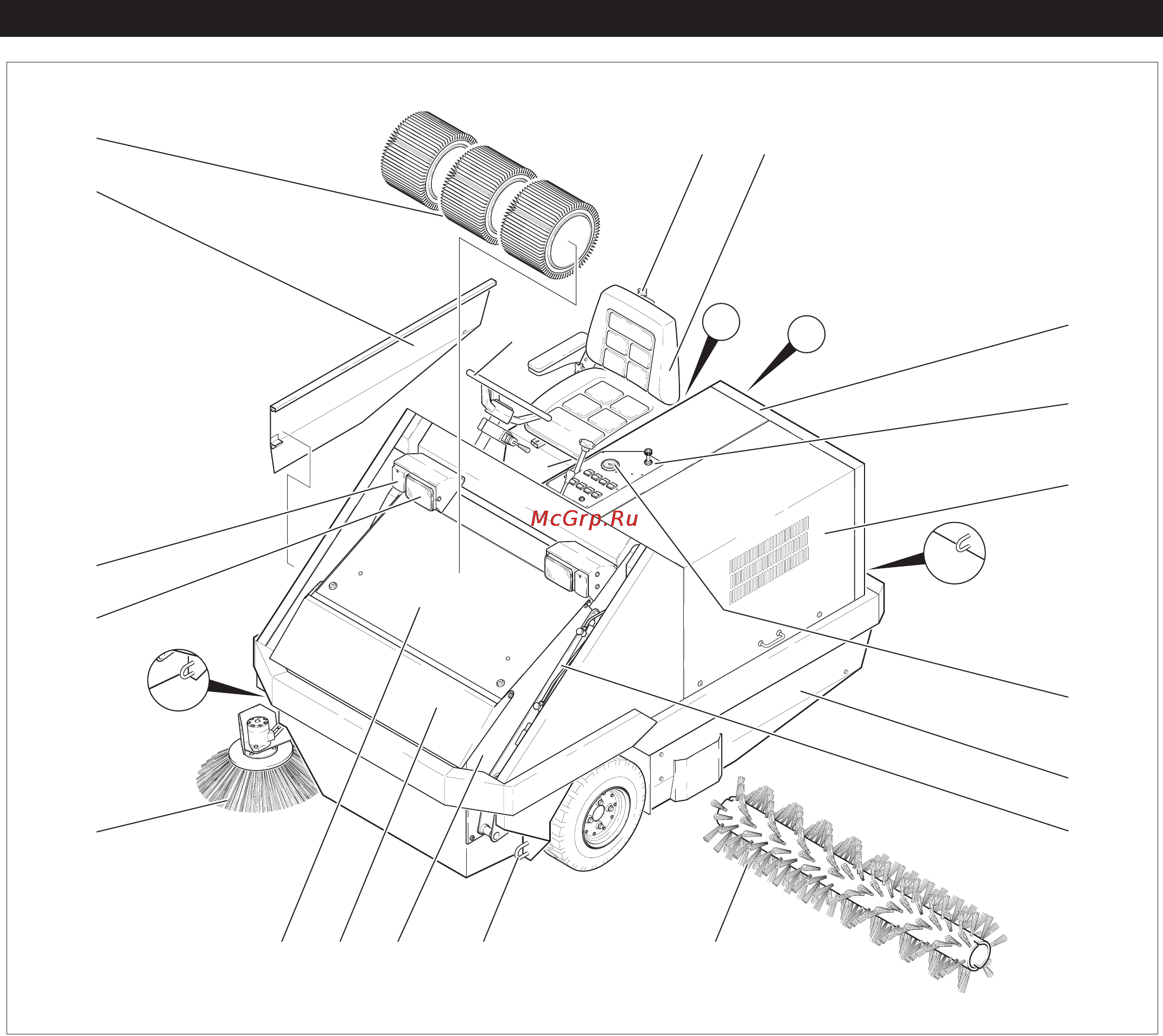 McGrp.Ru