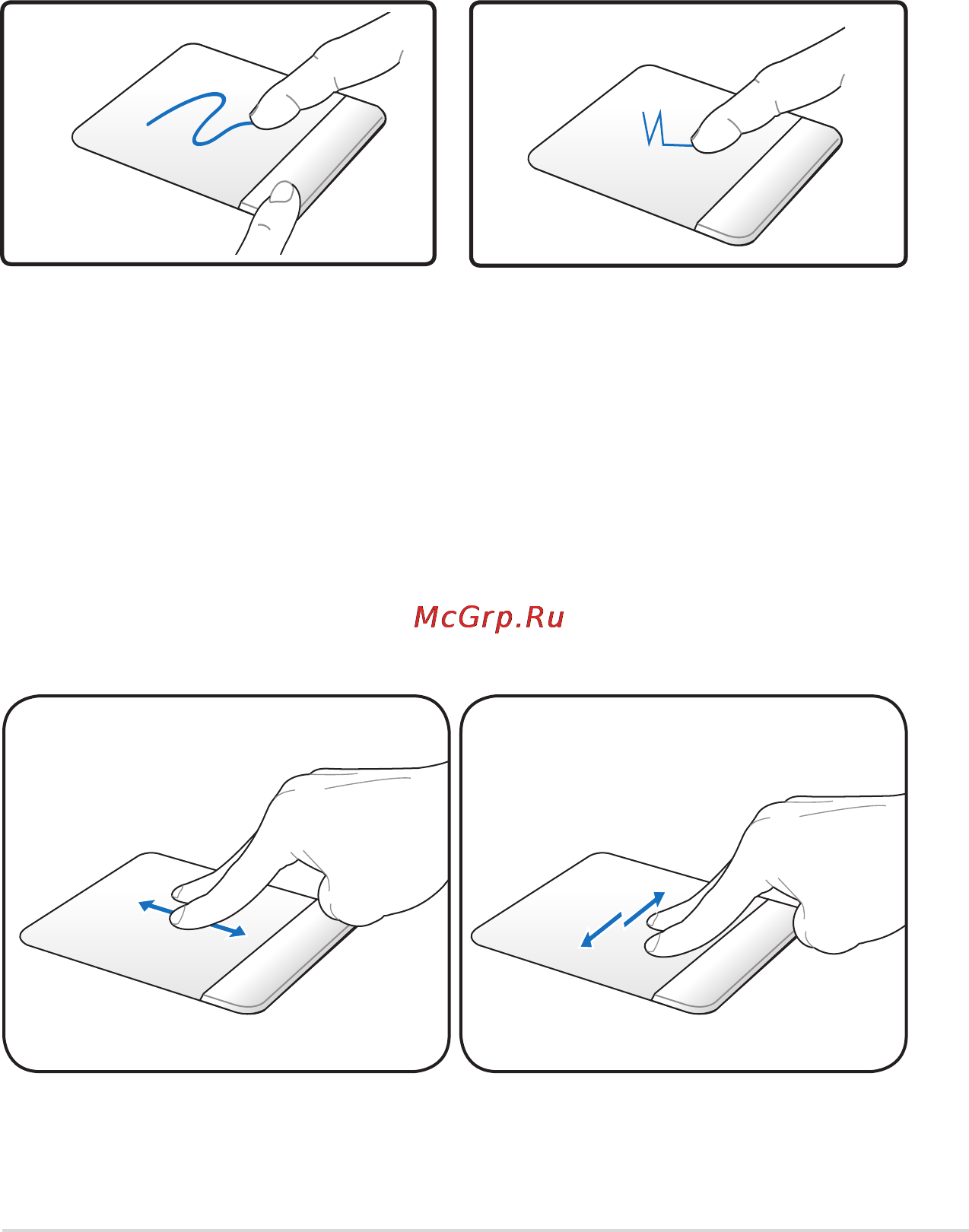 McGrp.Ru