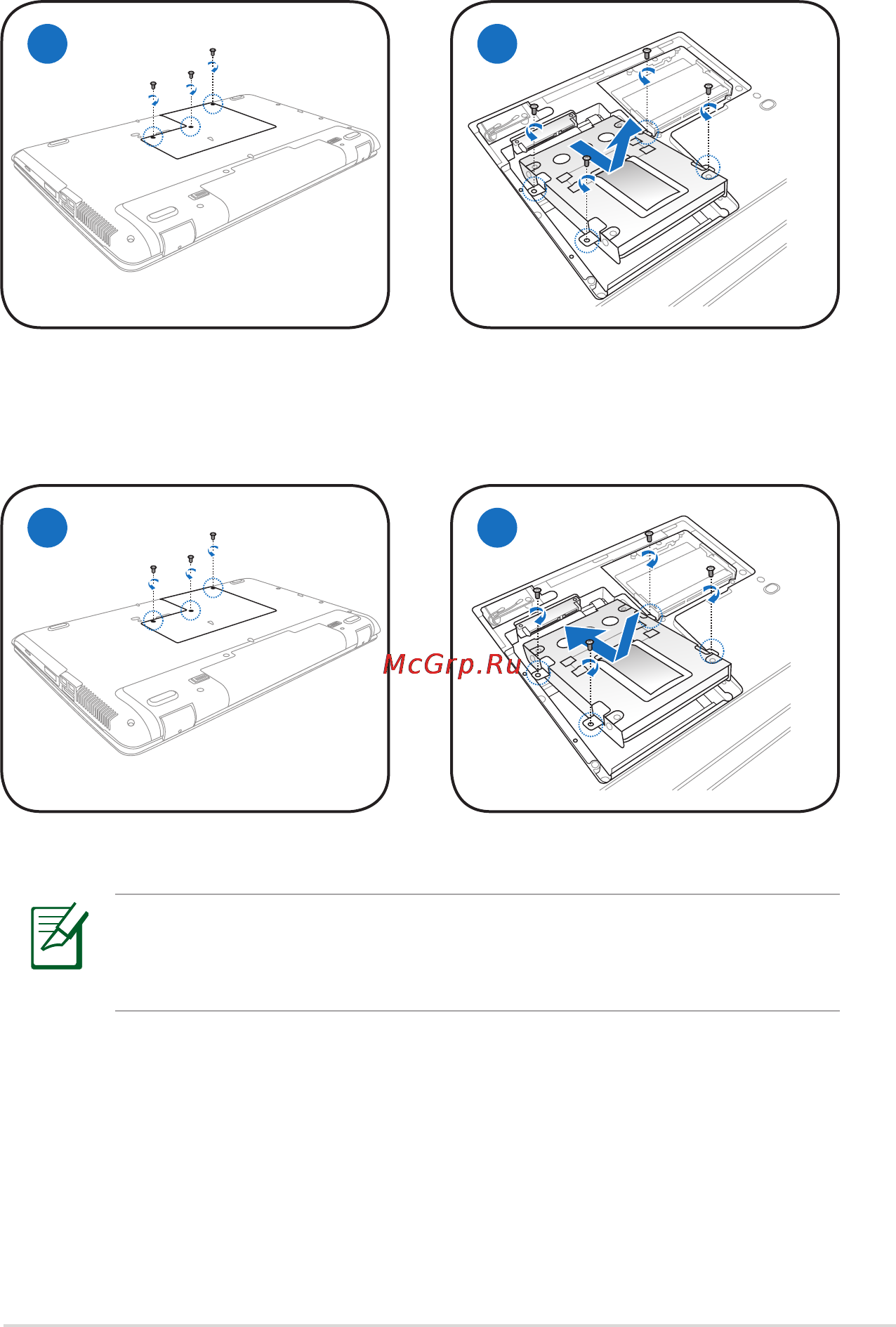 McGrp.Ru