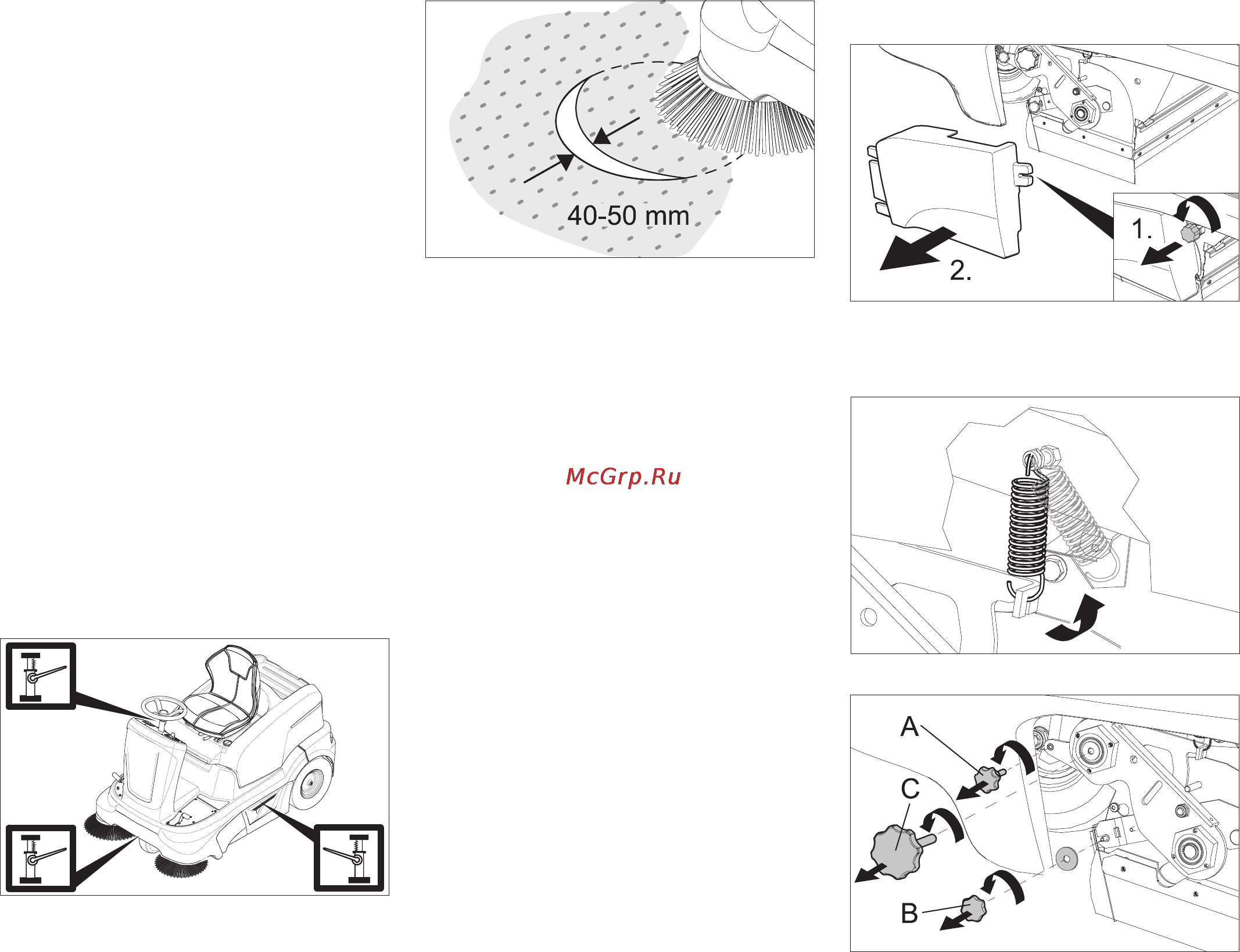 40-50 mm

1.

2.

McGrp.Ru

A

C

B