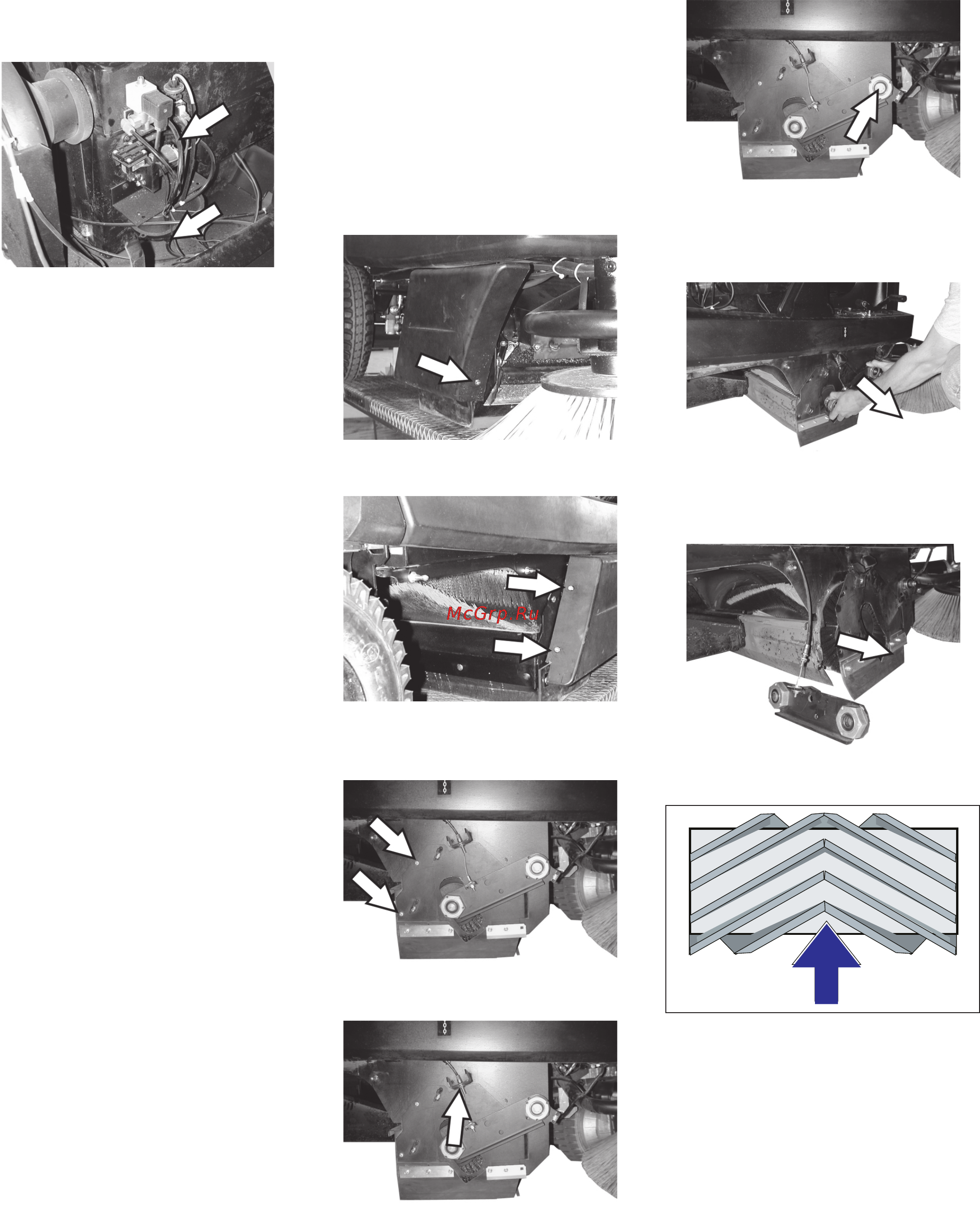 McGrp.Ru