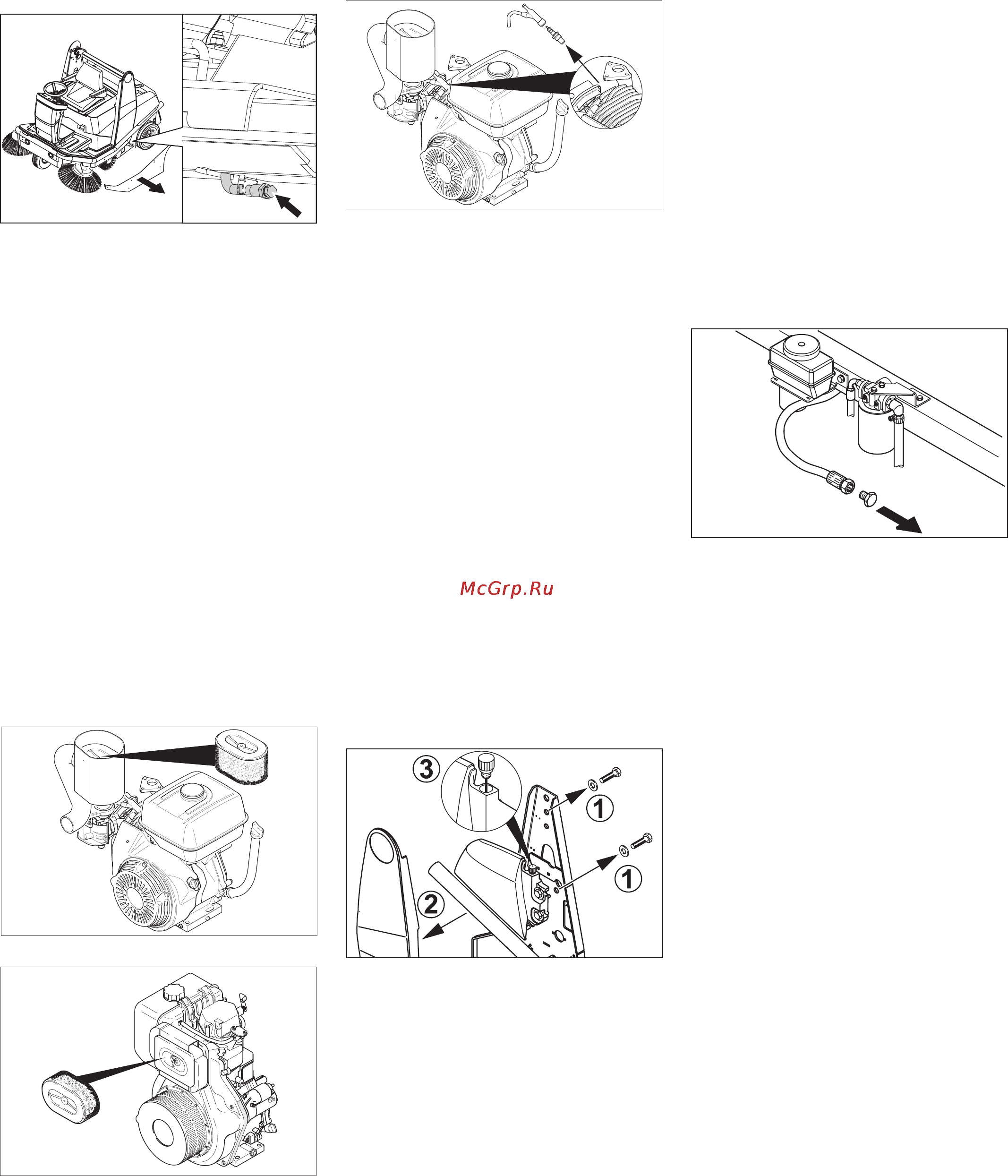 McGrp.Ru

3
1
1
2