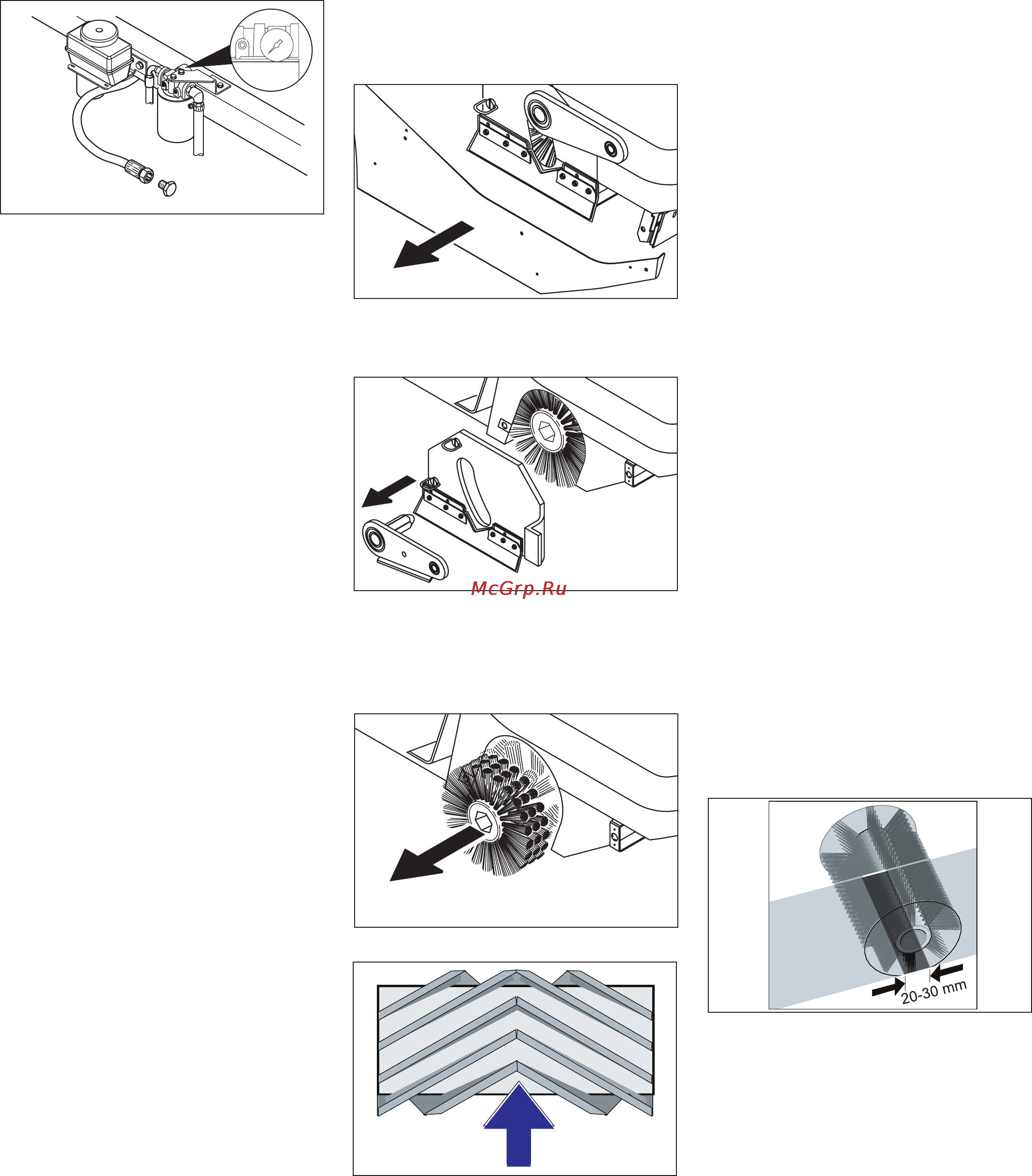 McGrp.Ru

20-30 mm