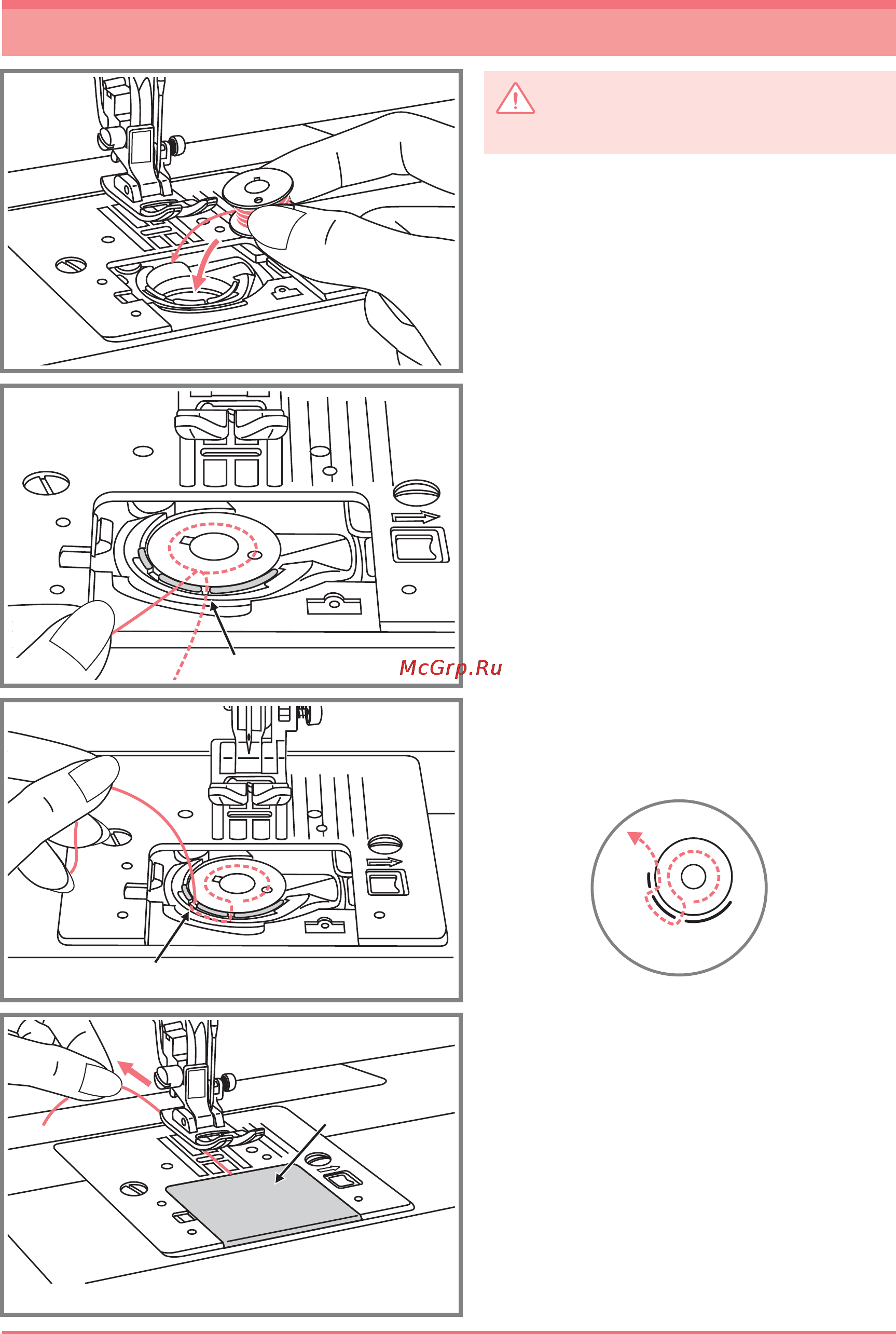 McGrp.Ru