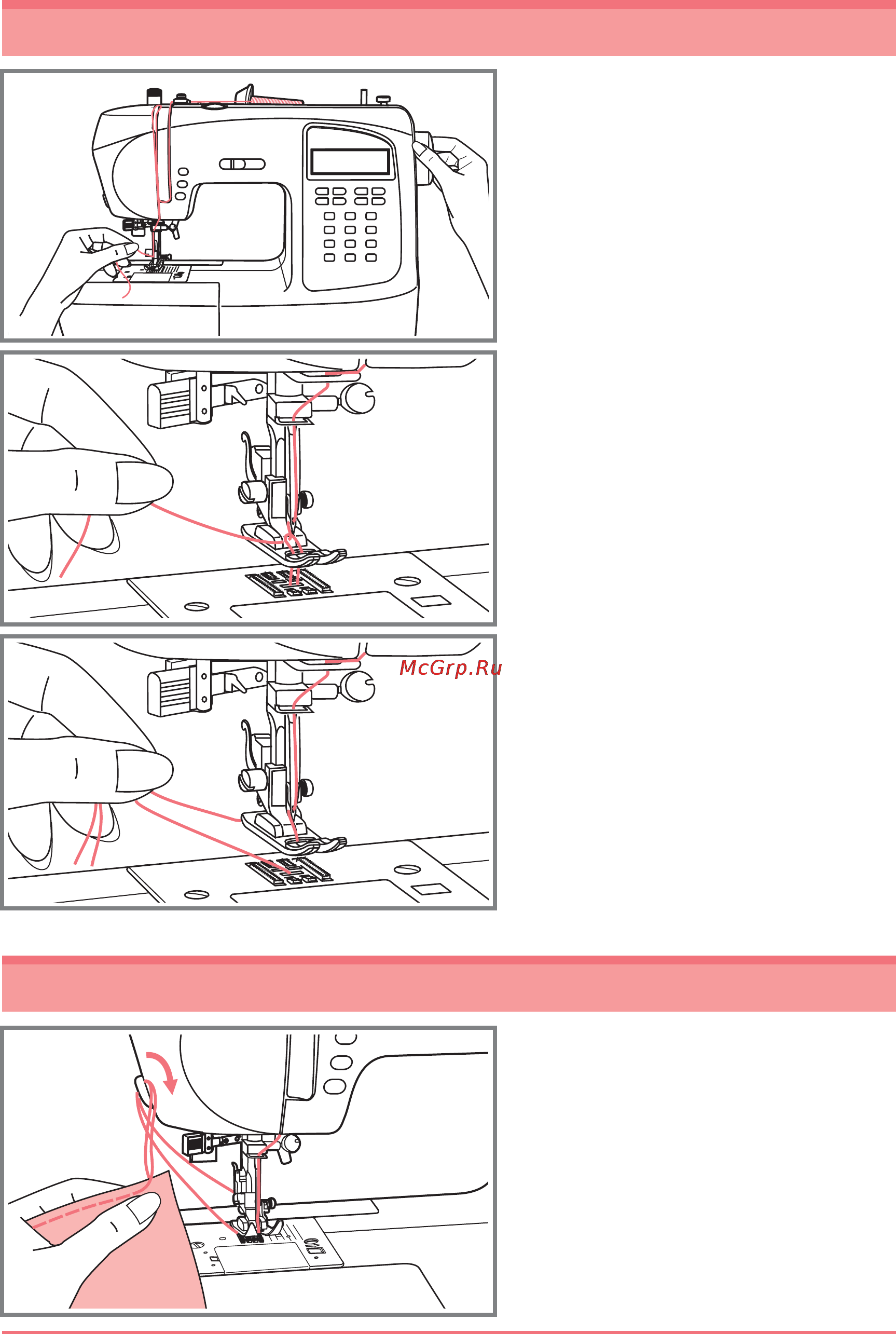 McGrp.Ru