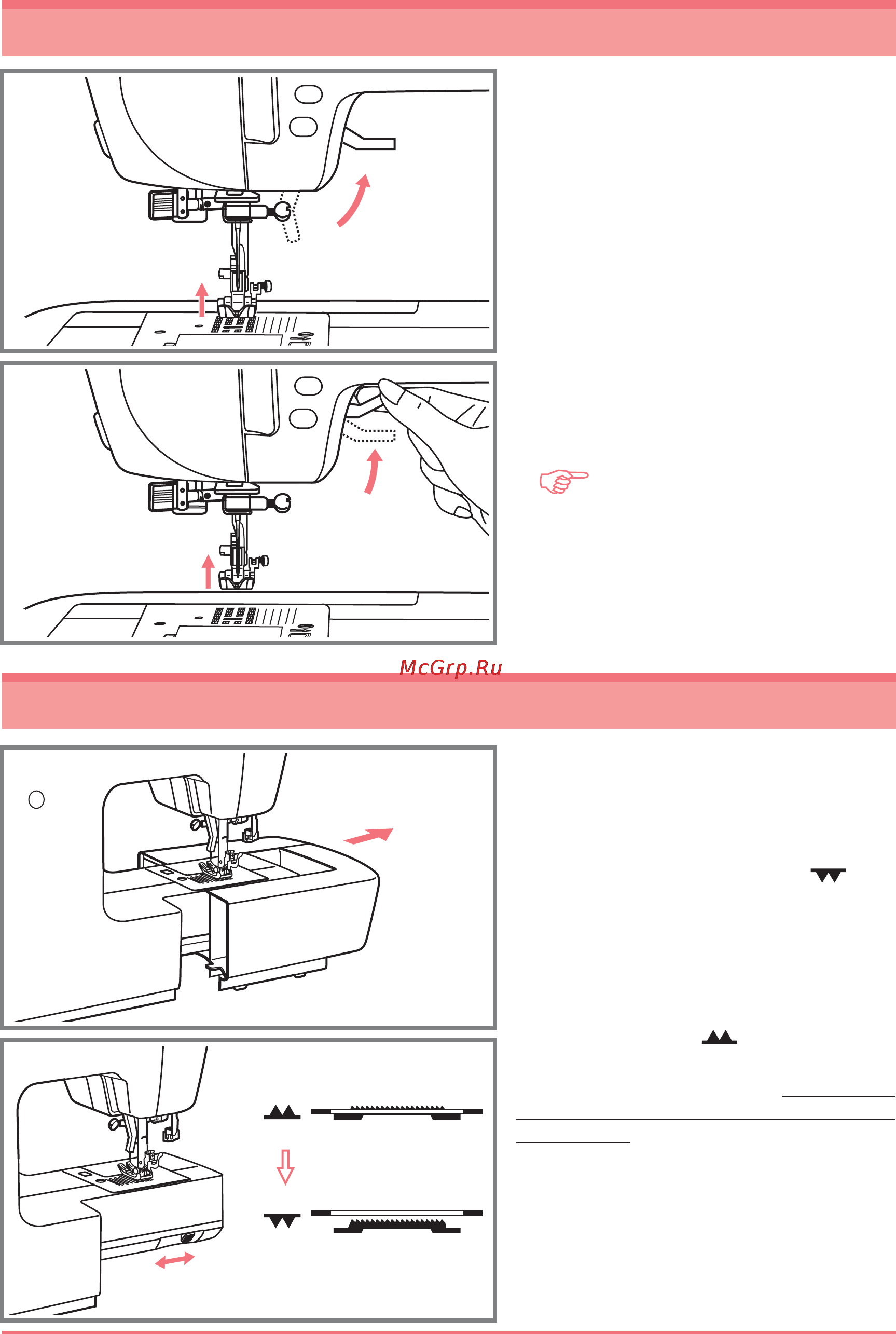 McGrp.Ru