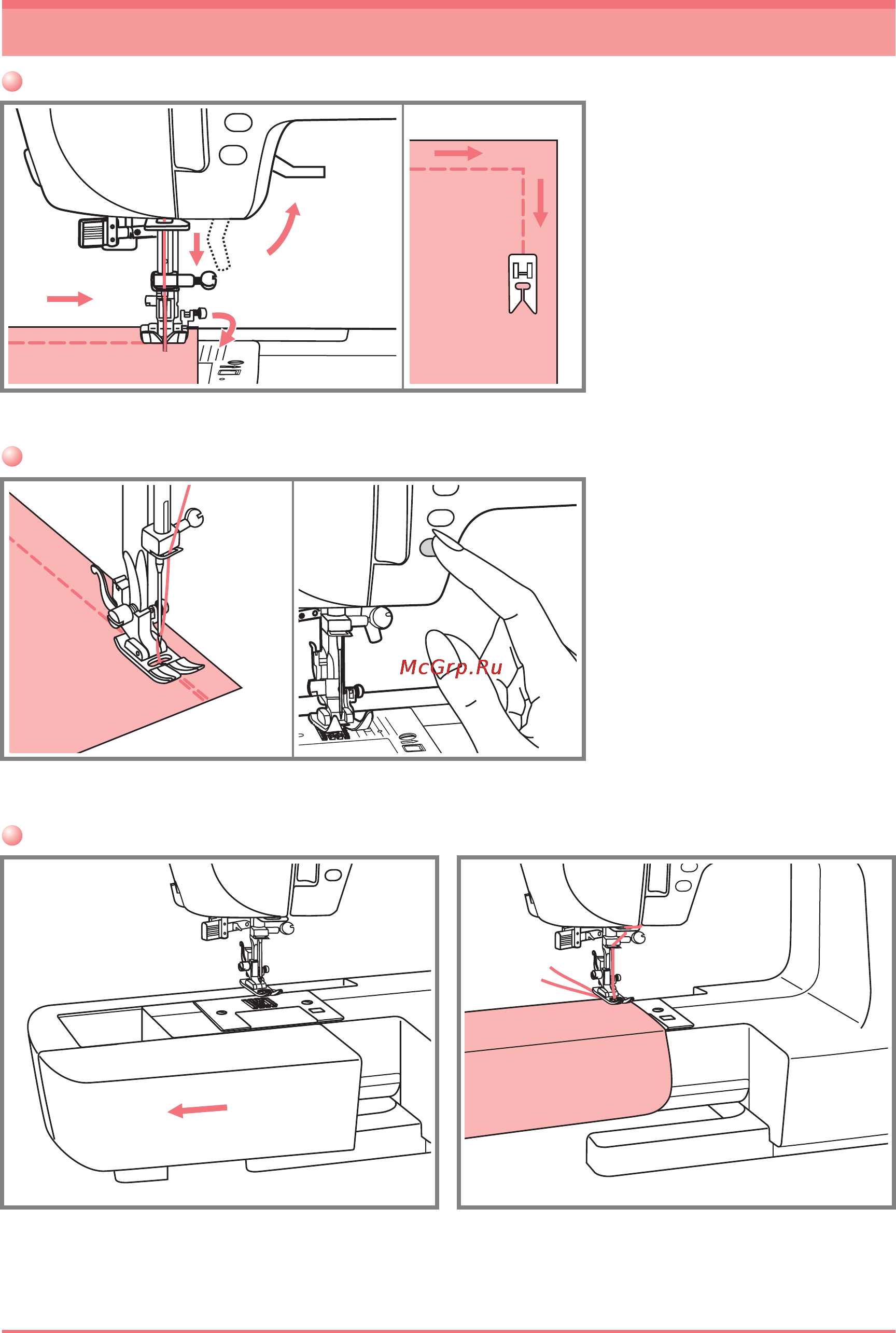 McGrp.Ru