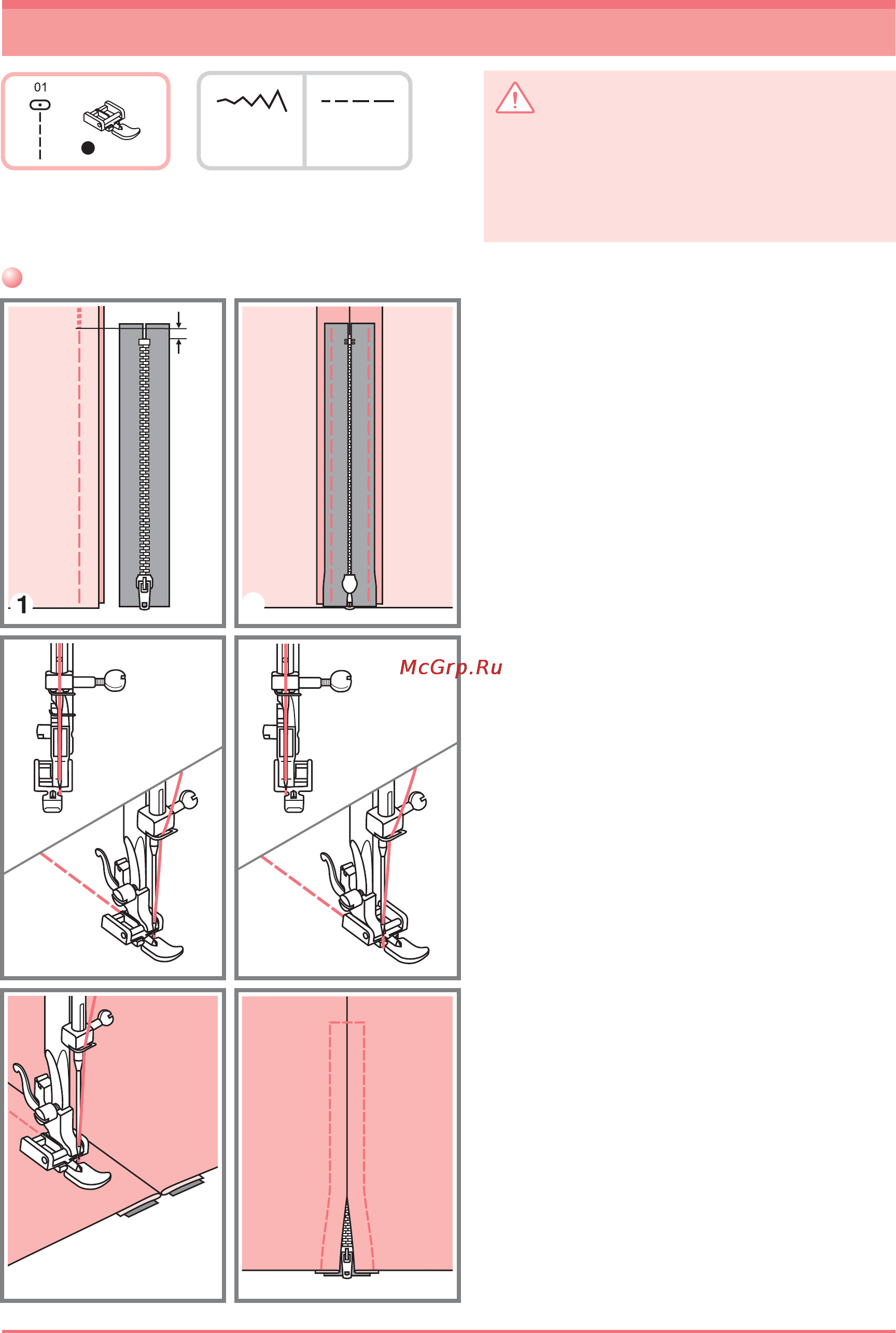 01

1

McGrp.Ru