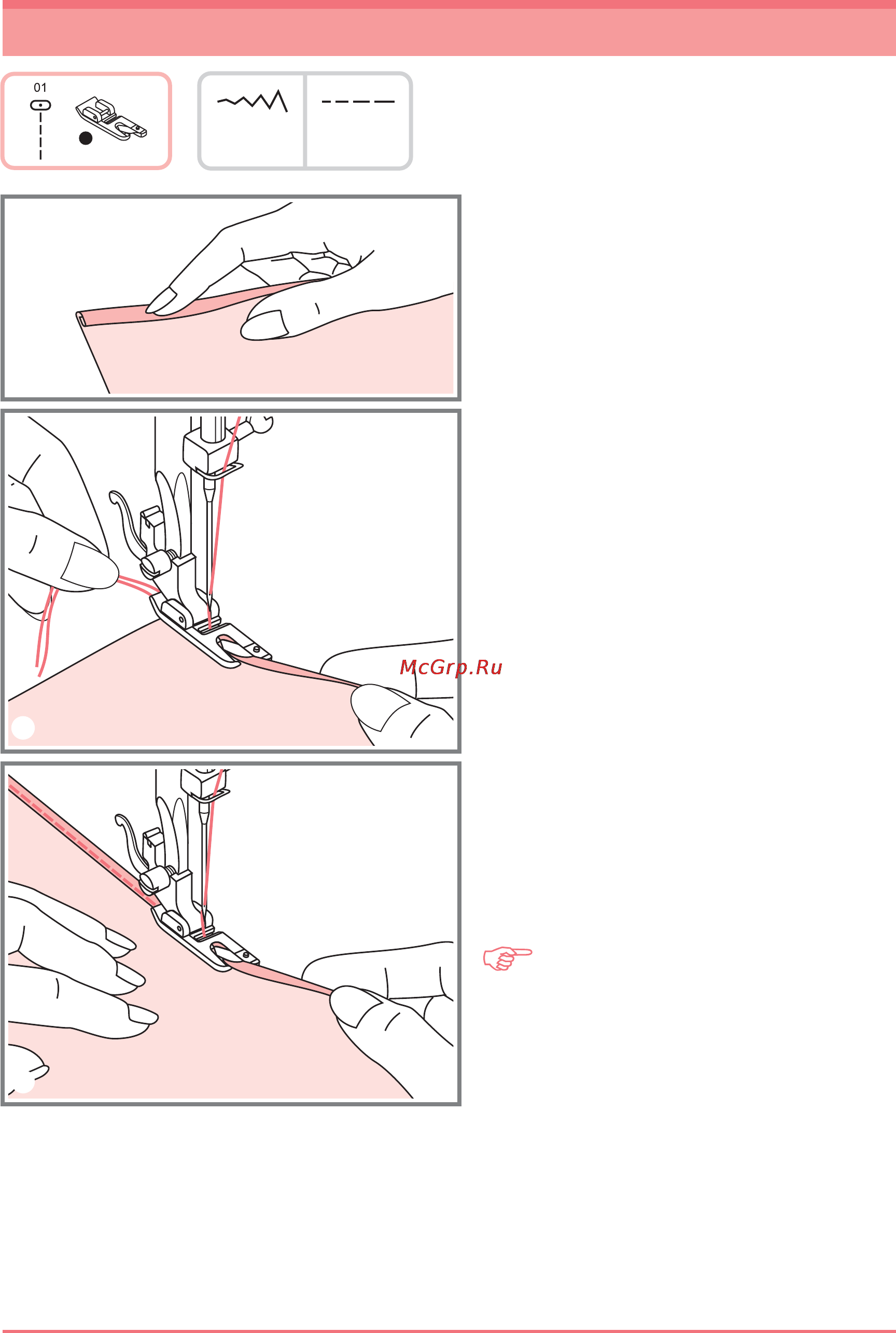 01

McGrp.Ru