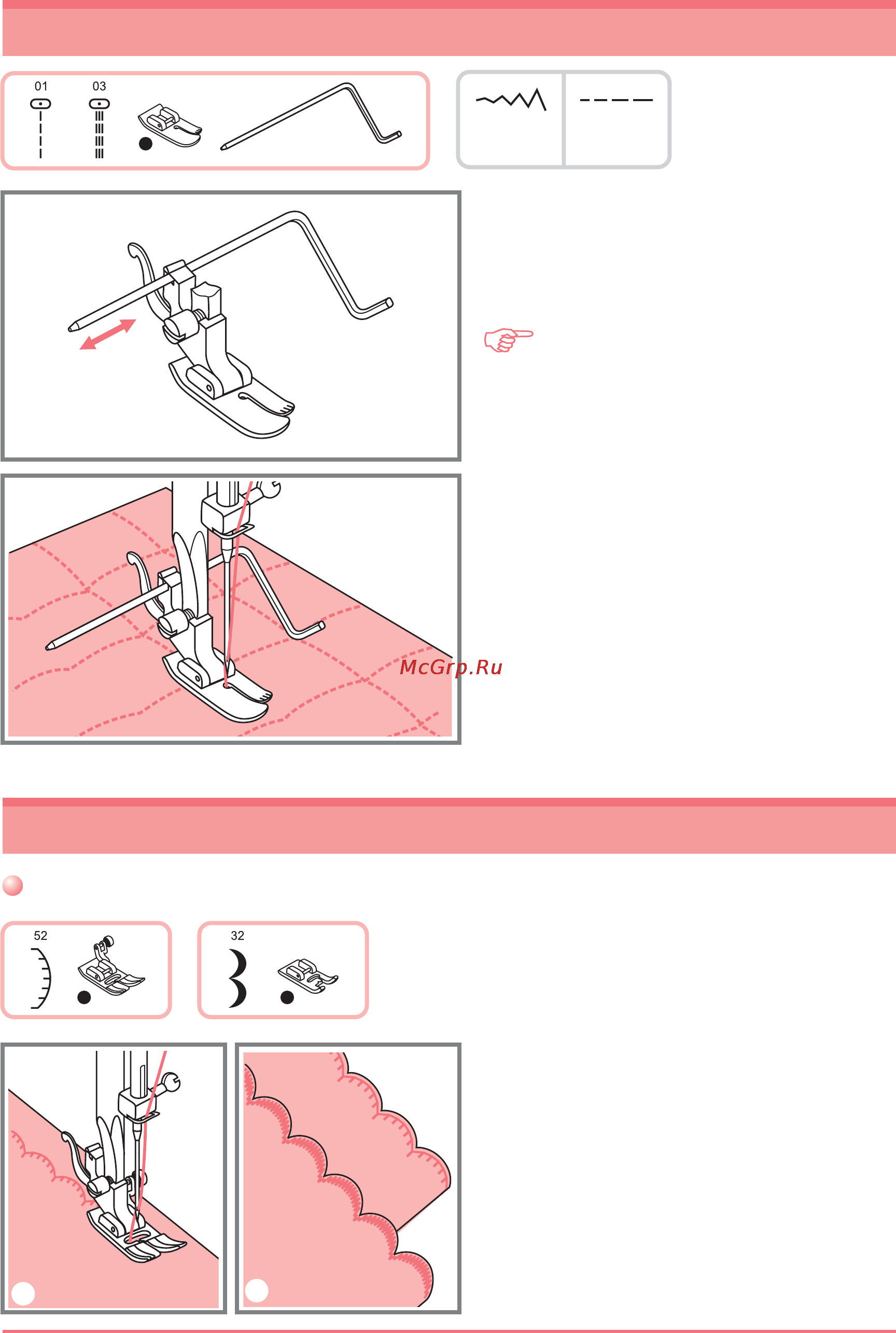 01 03

McGrp.Ru

52

32