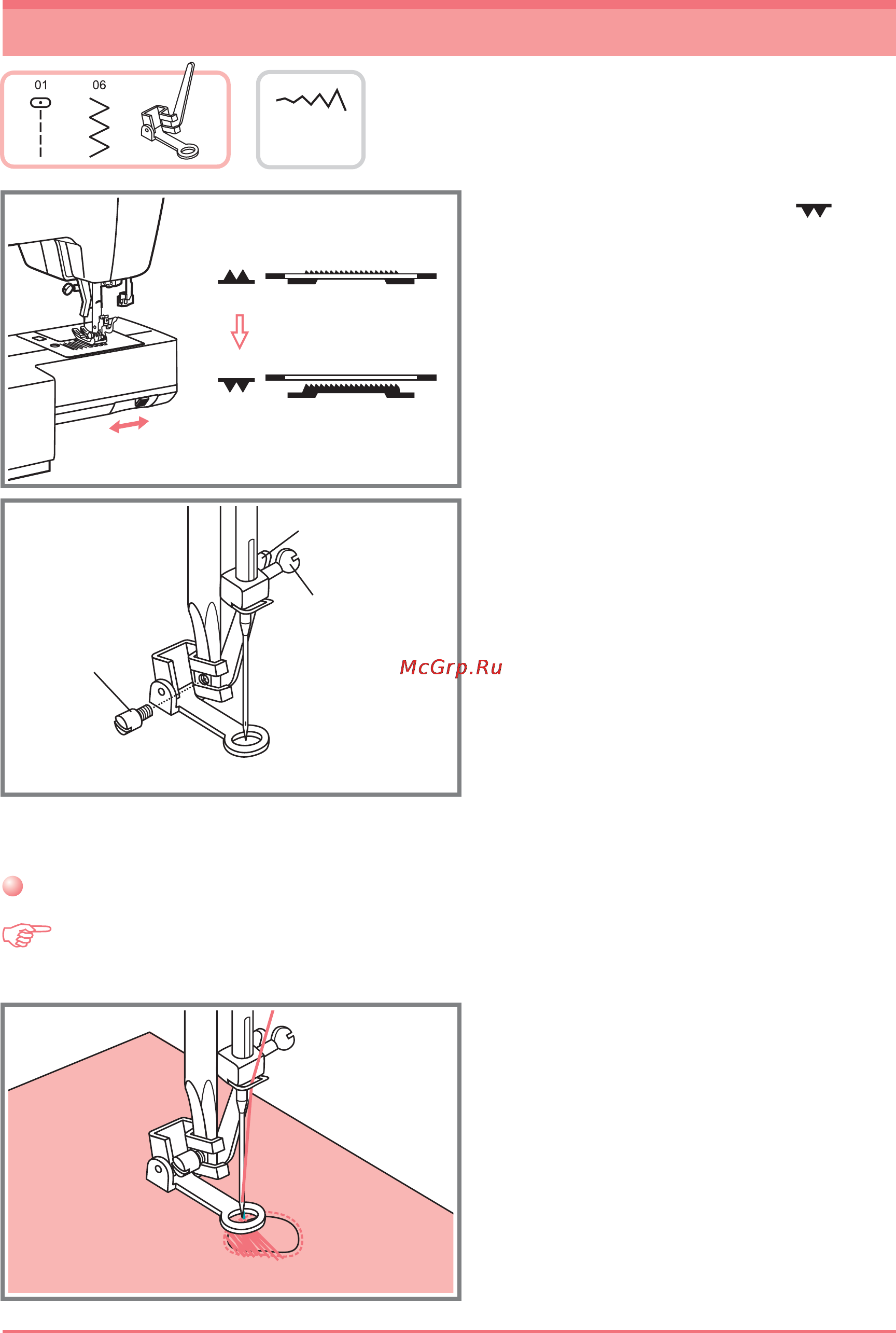 01 06

McGrp.Ru