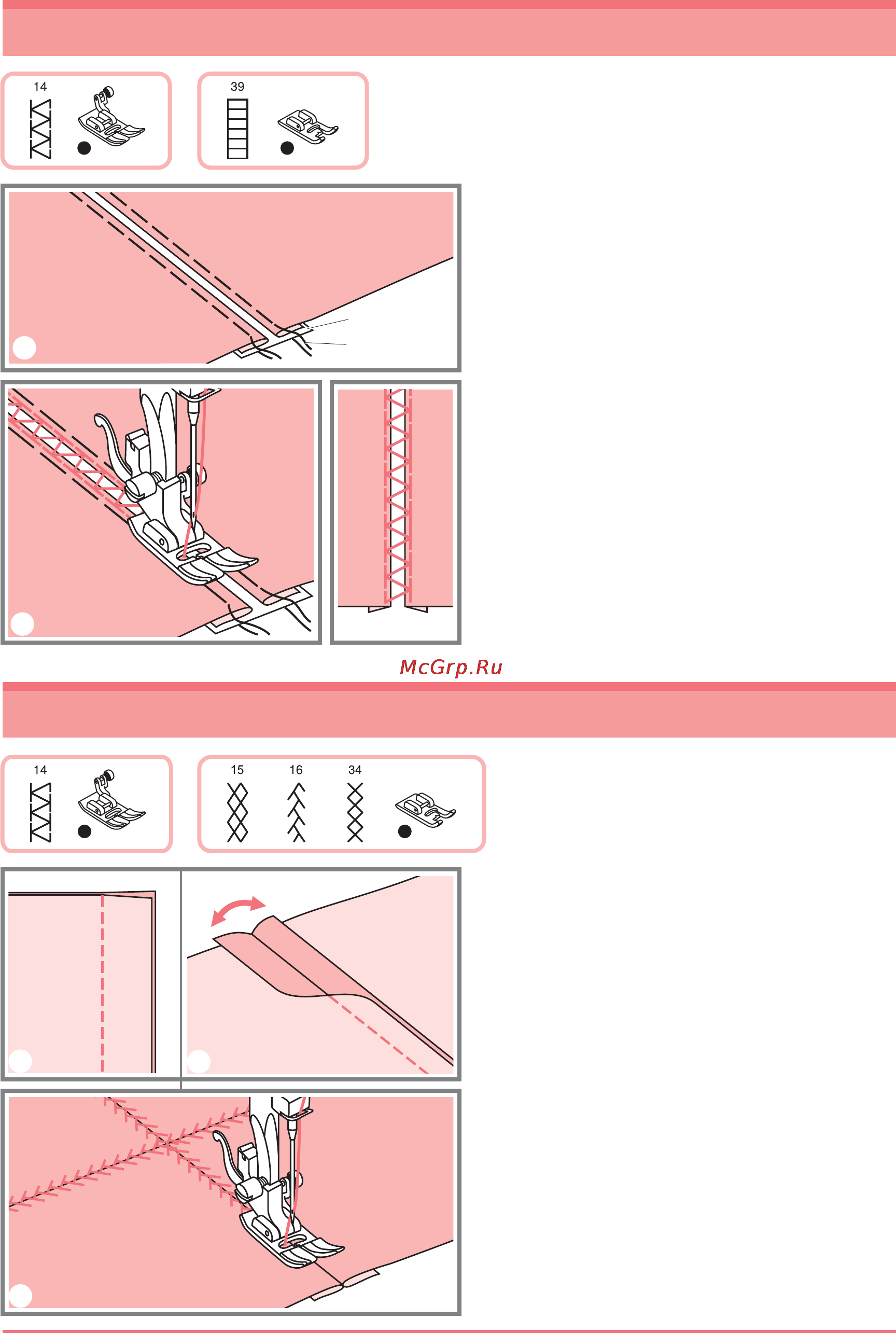 14

39

McGrp.Ru

14

15 16 34