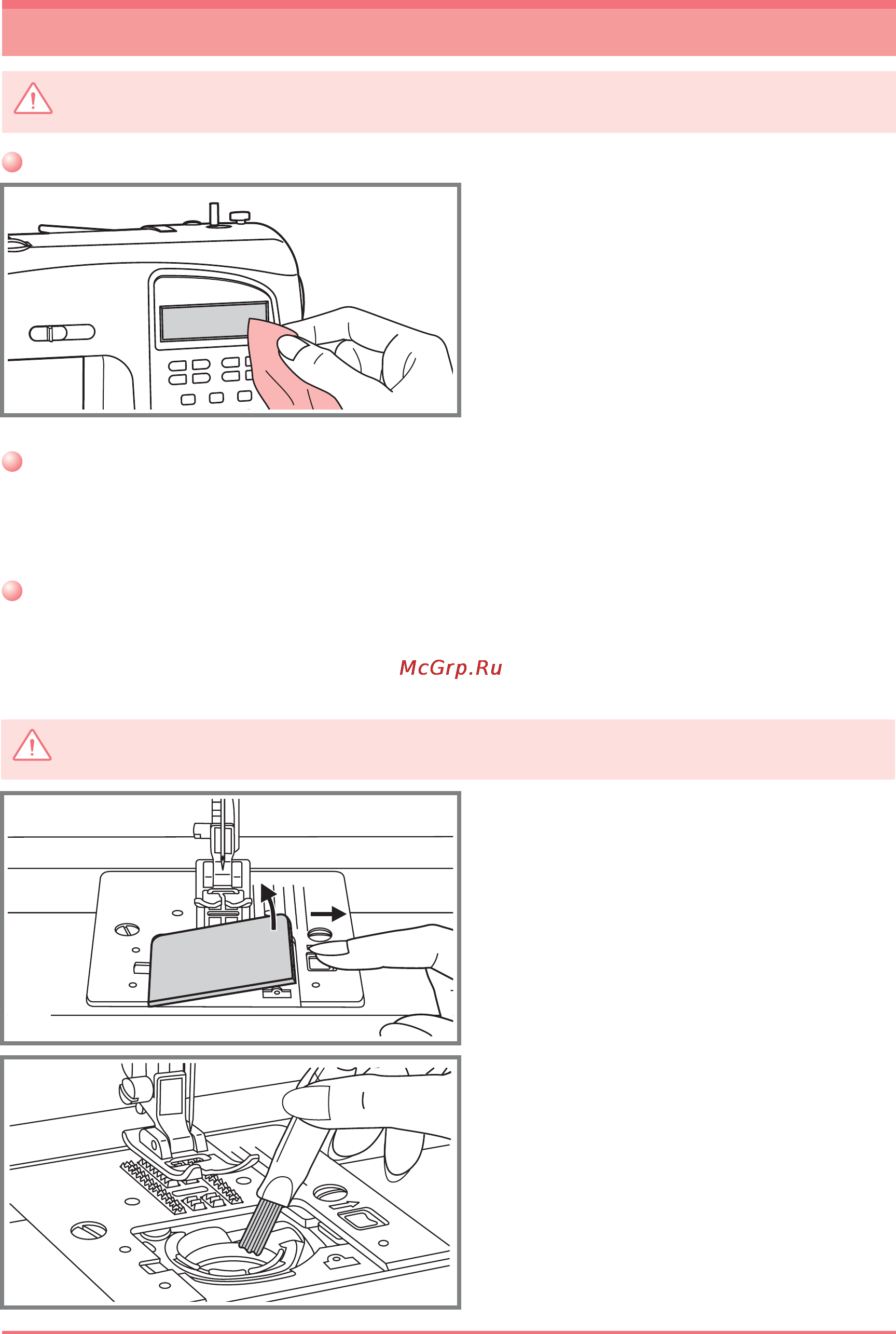 McGrp.Ru