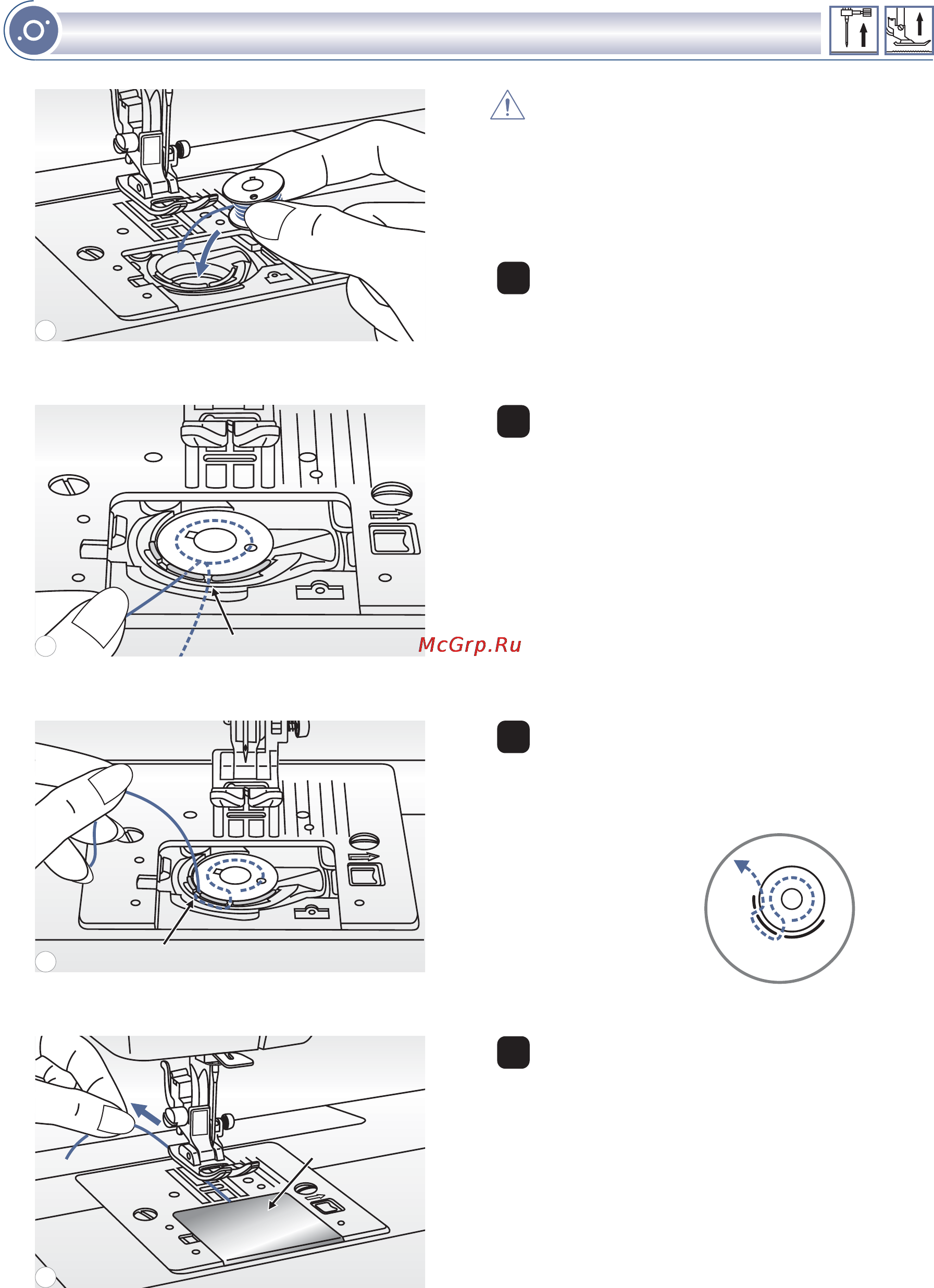 McGrp.Ru