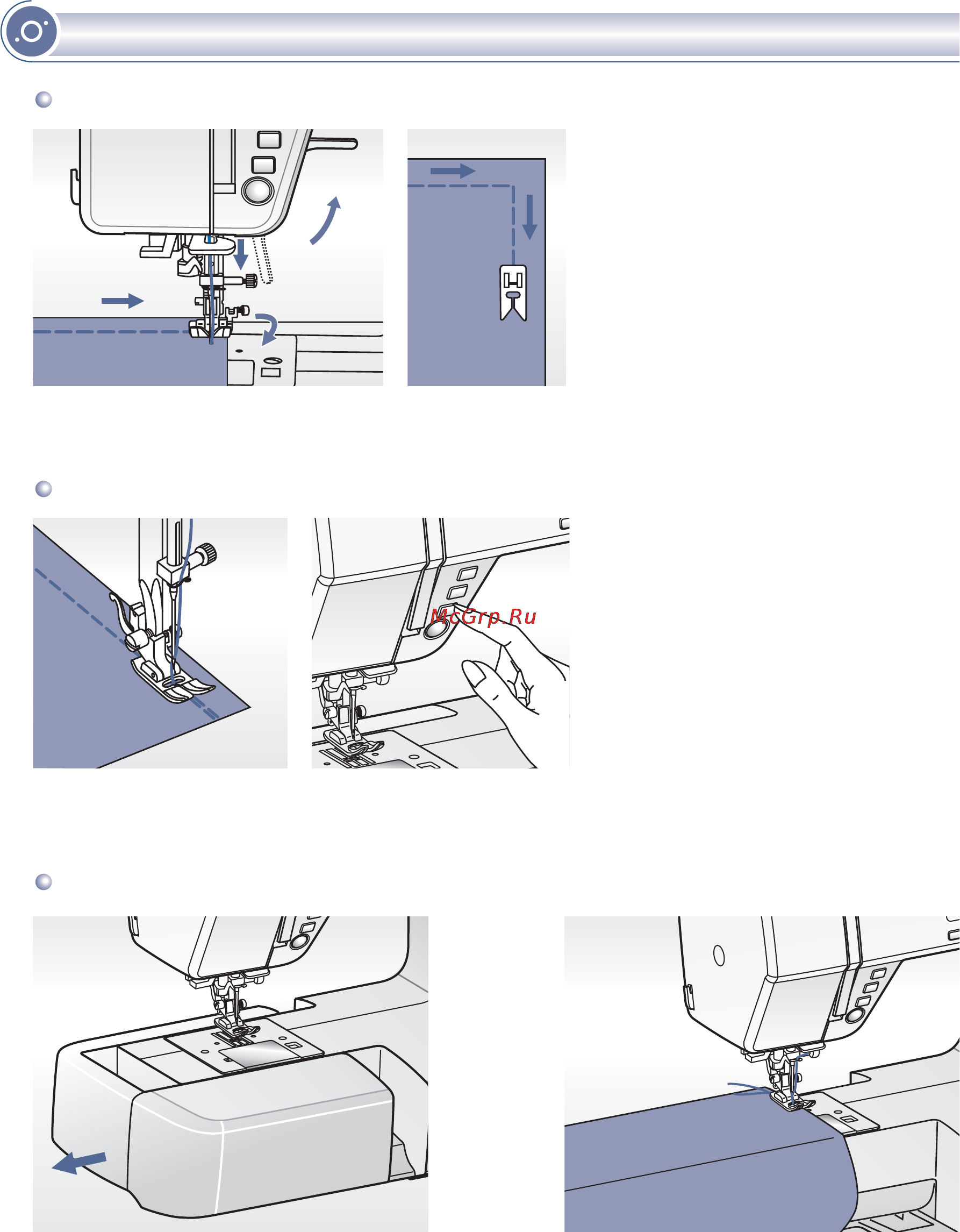 McGrp.Ru