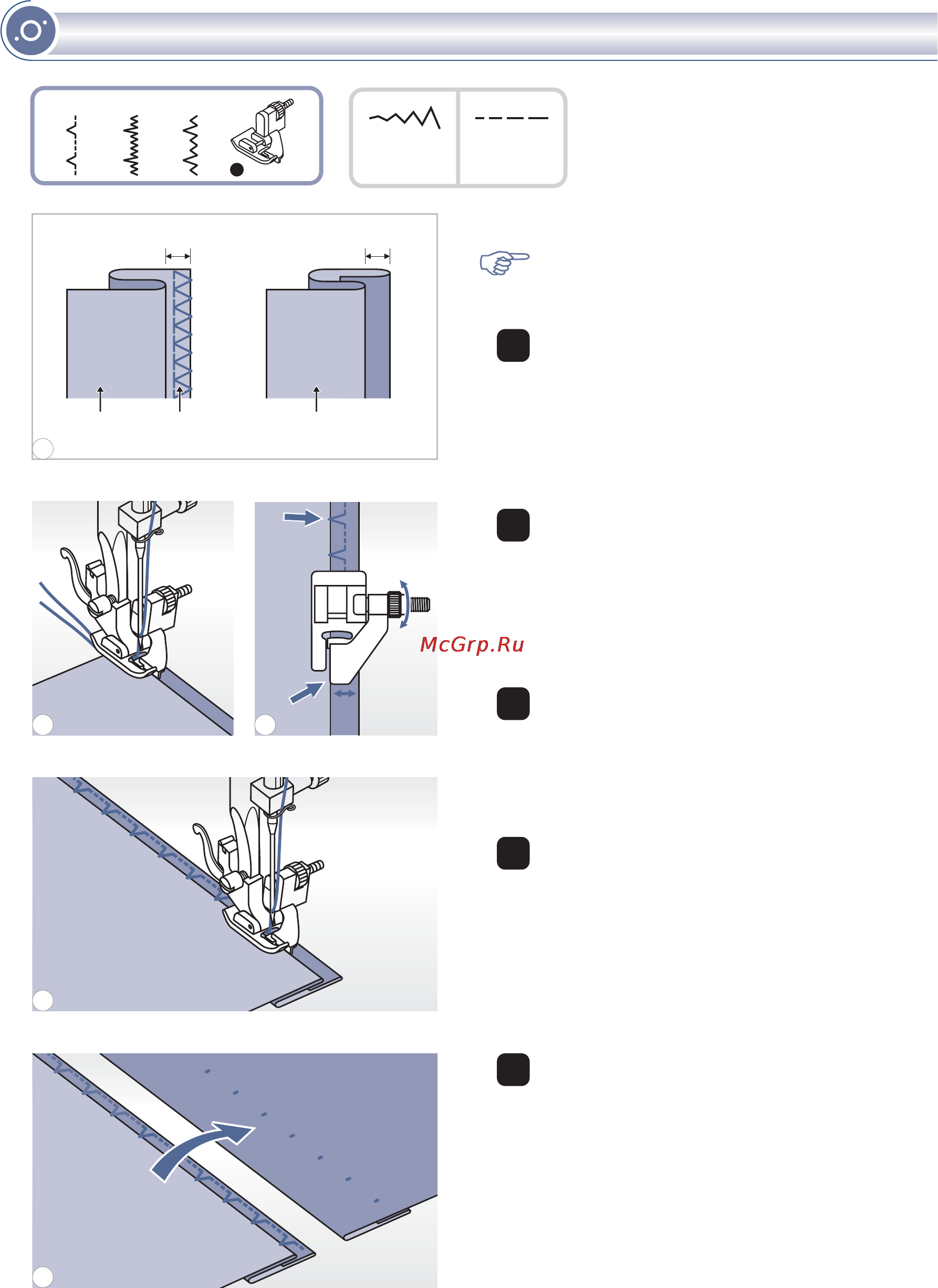 McGrp.Ru