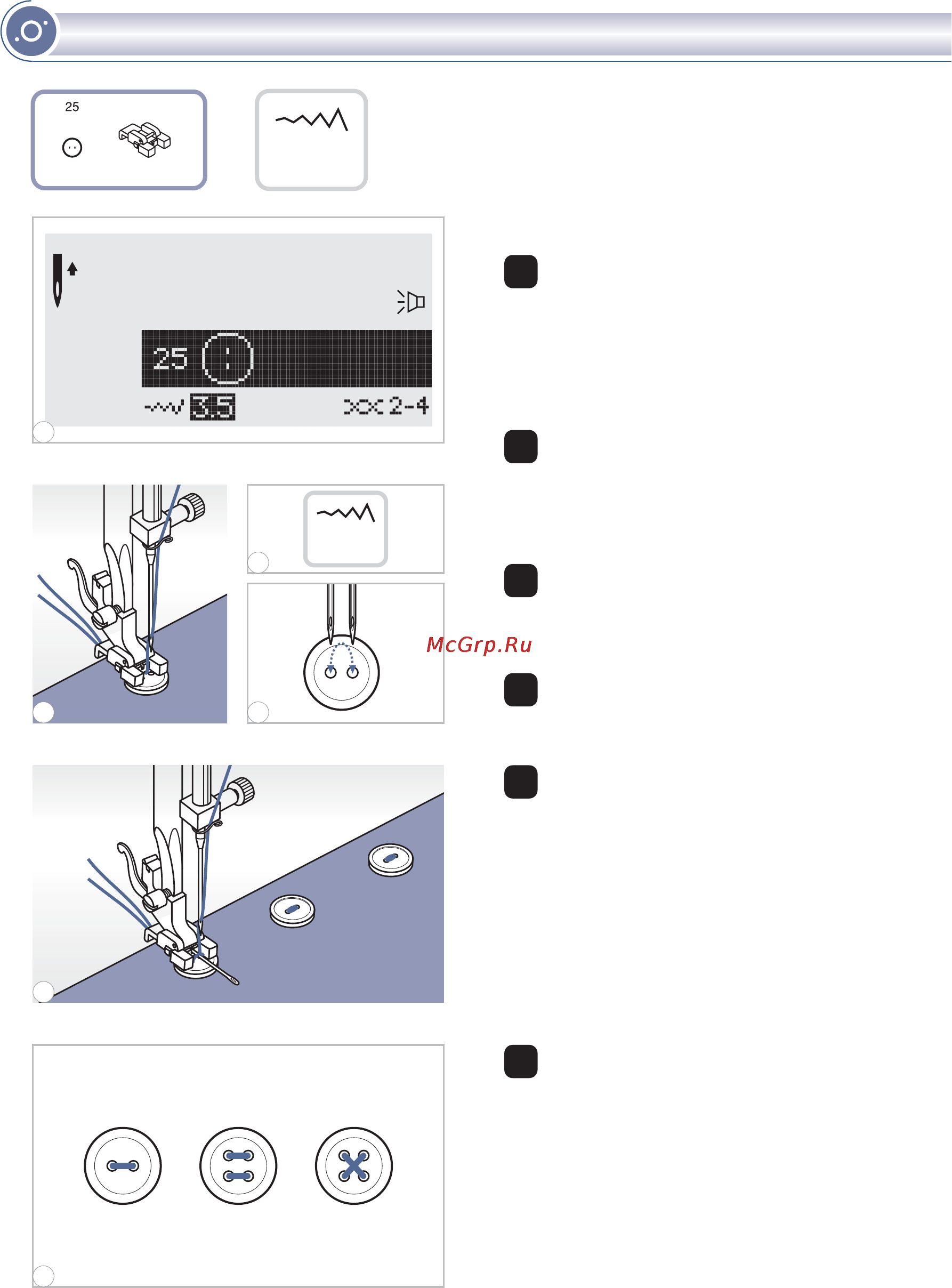 25

25

3.5

2-4

McGrp.Ru