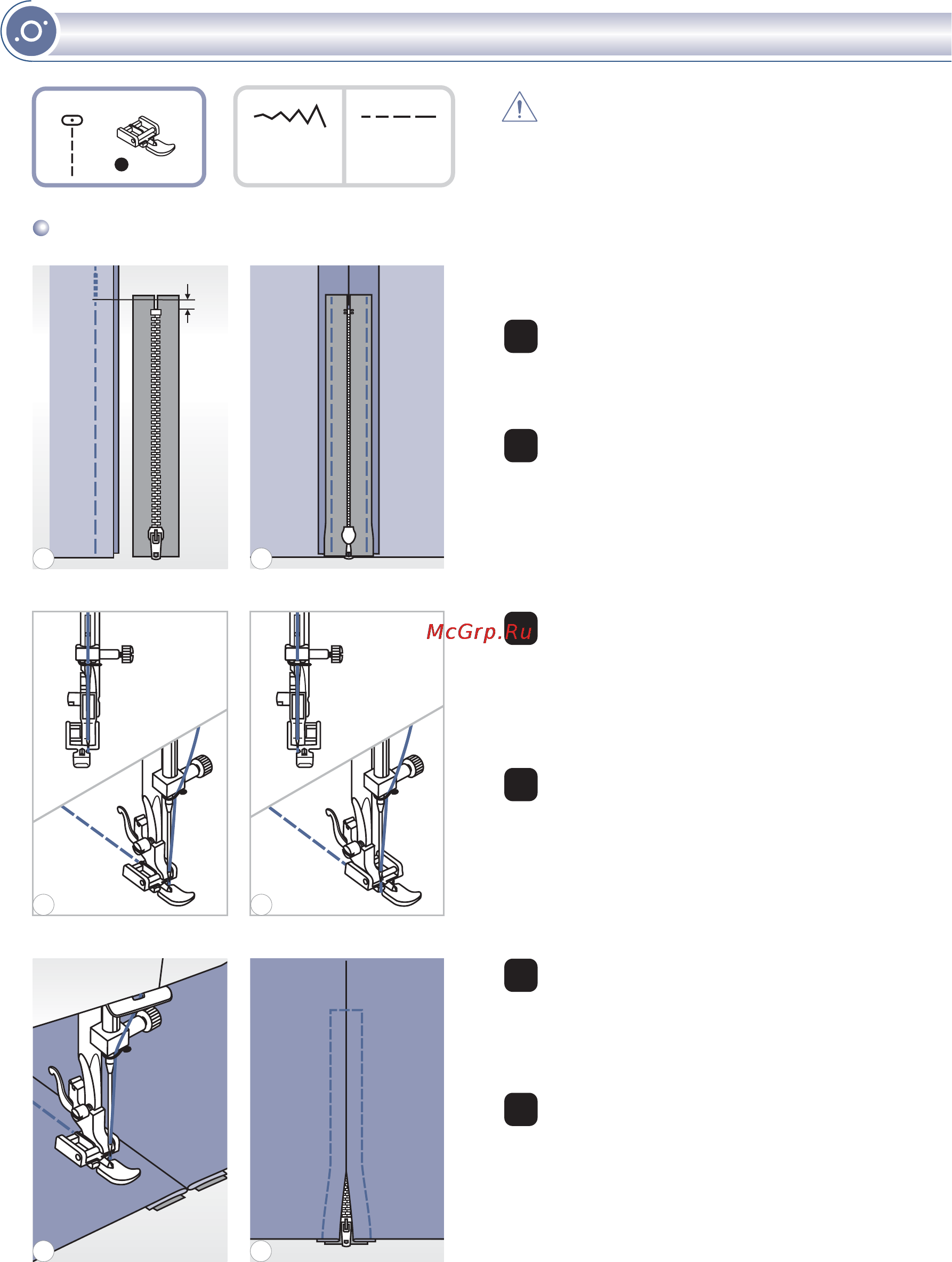 McGrp.Ru