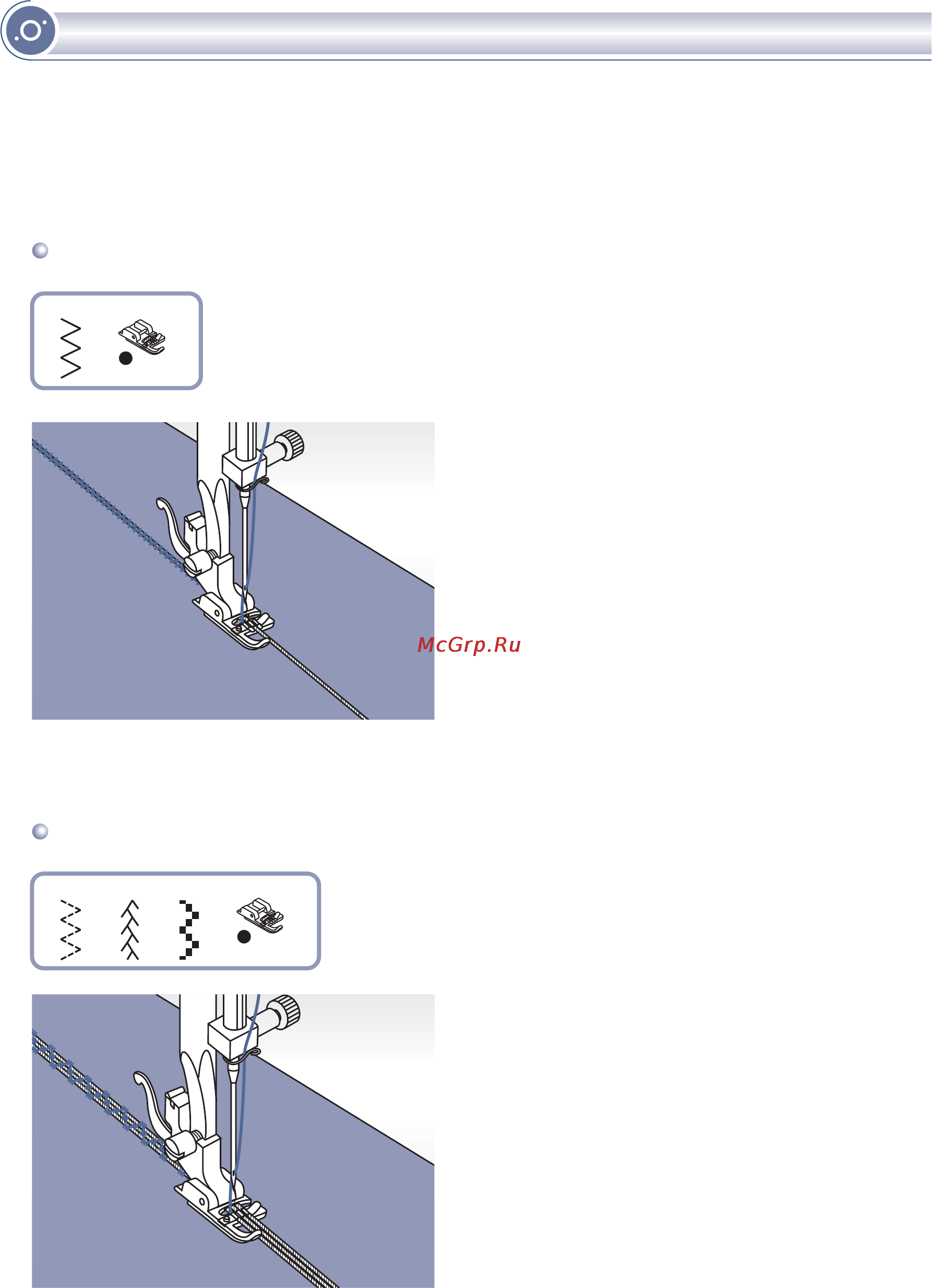 McGrp.Ru