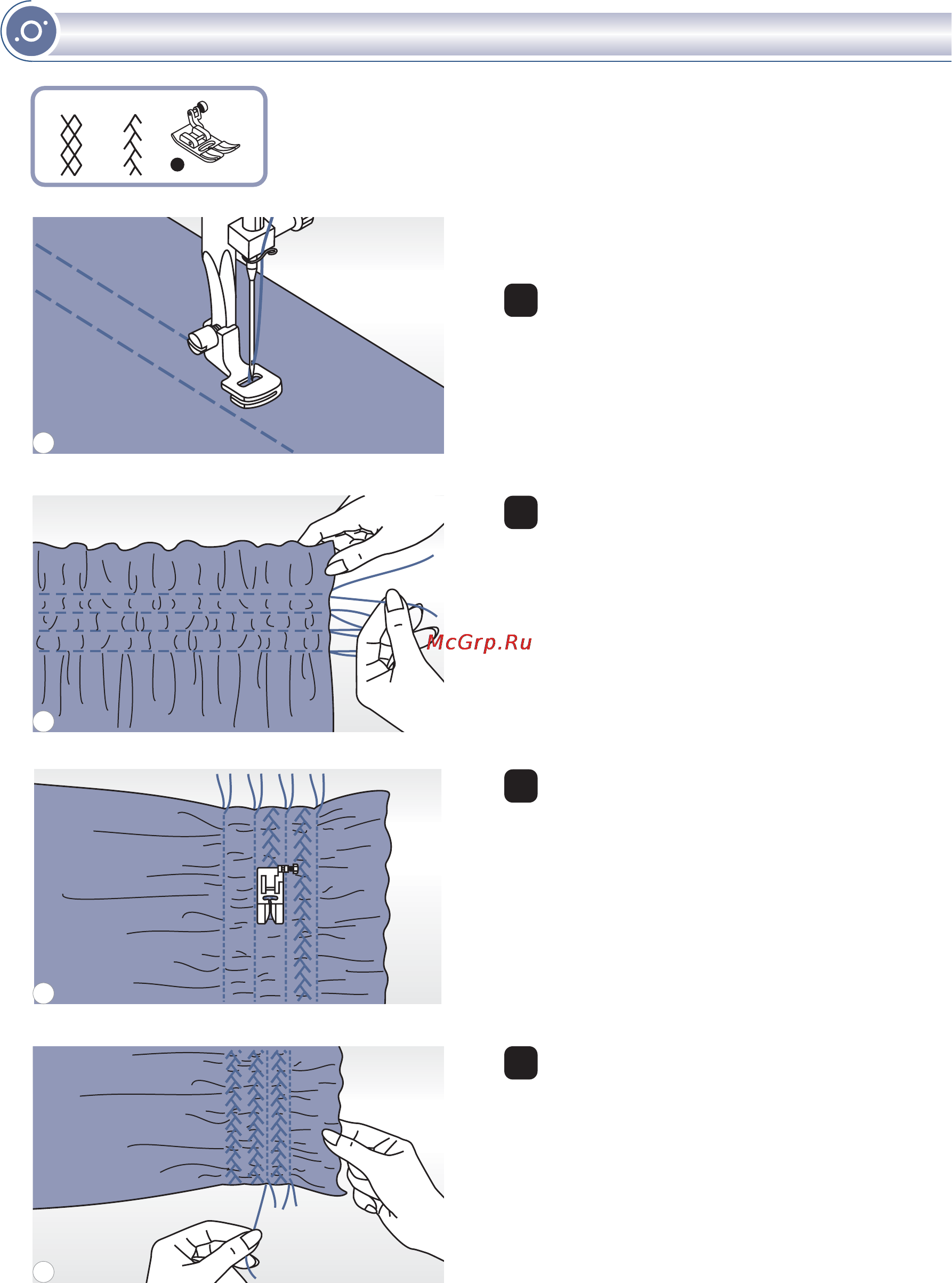 McGrp.Ru