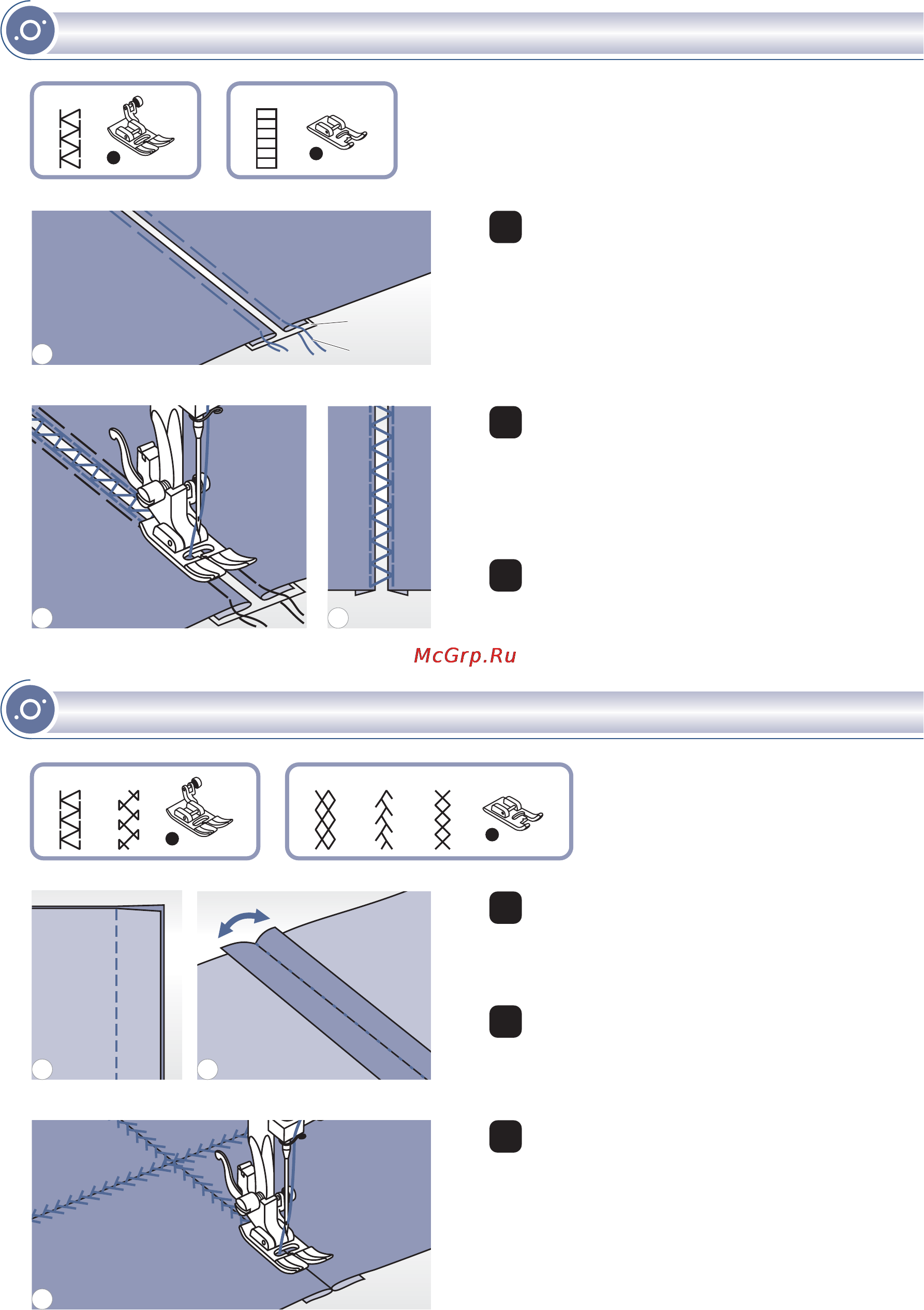 McGrp.Ru