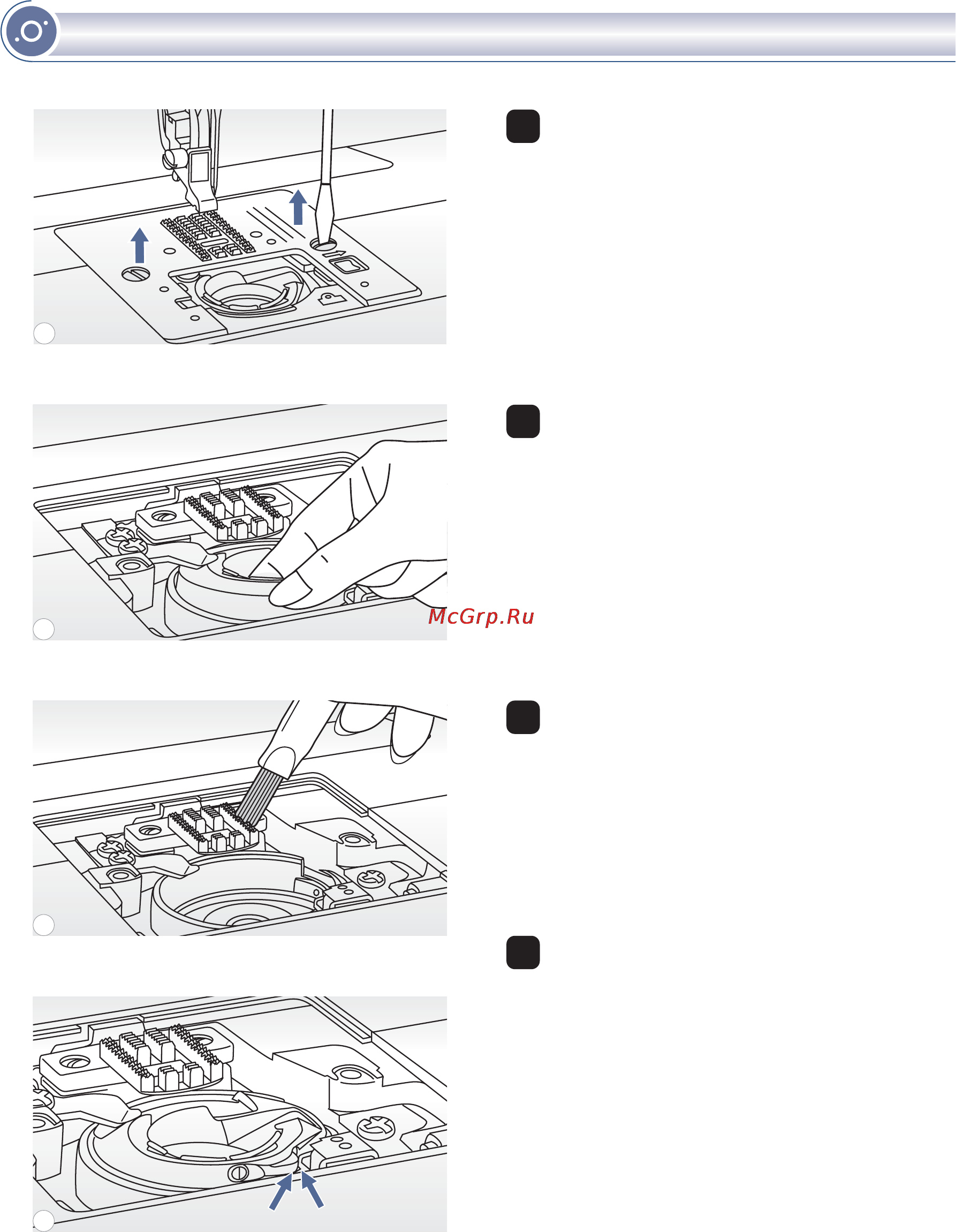 McGrp.Ru