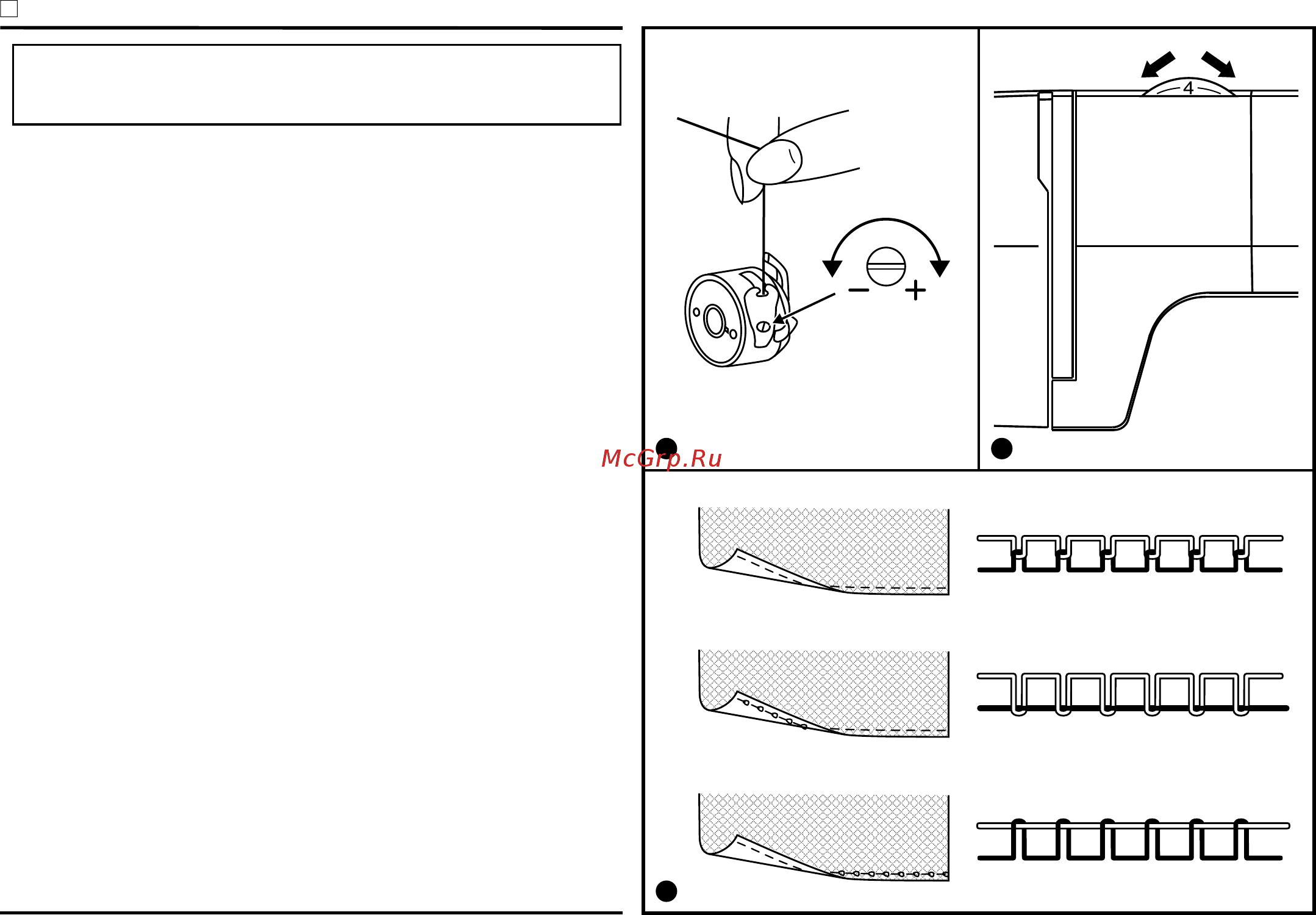 4

−
+

McGrp.Ru