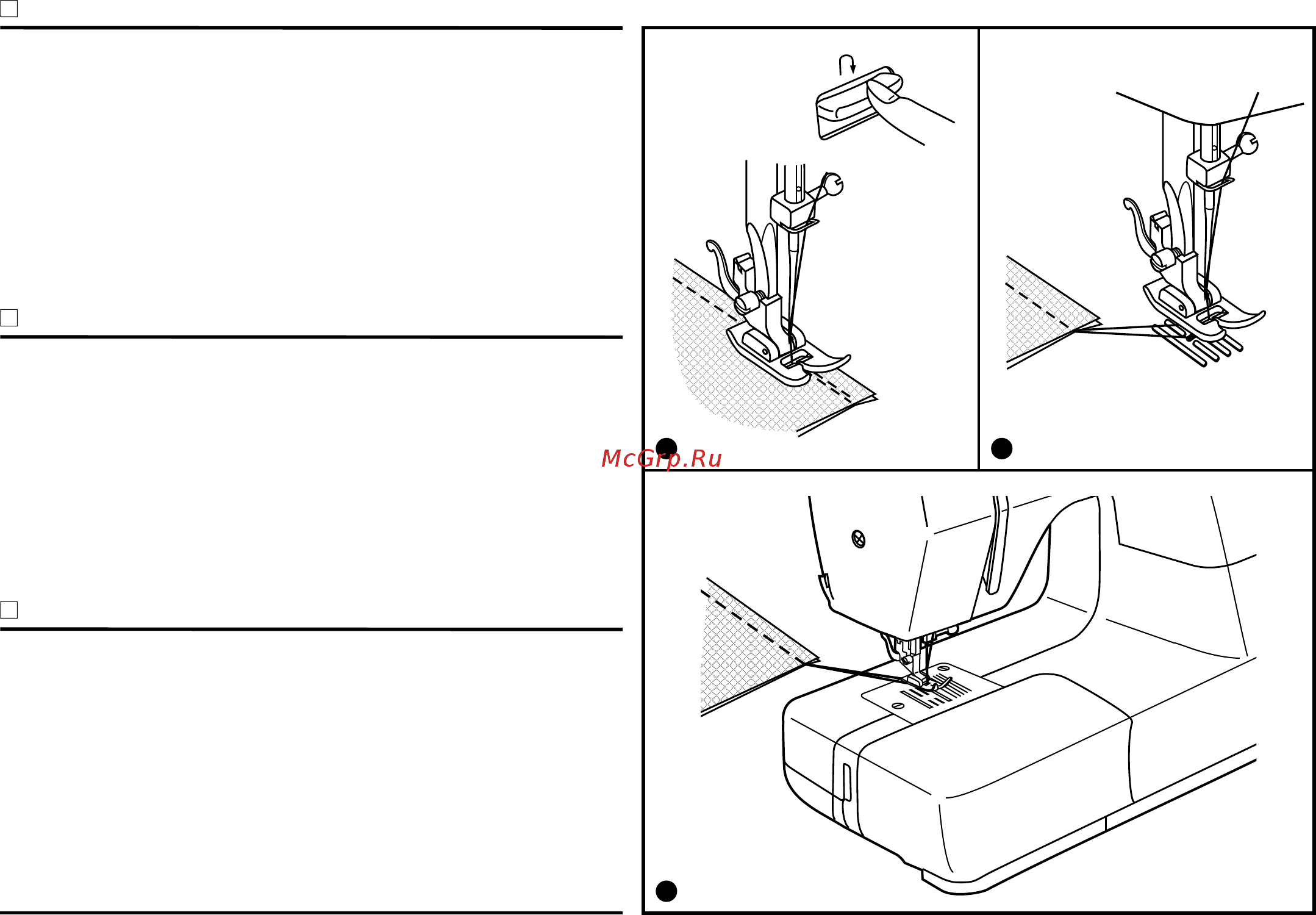 McGrp.Ru