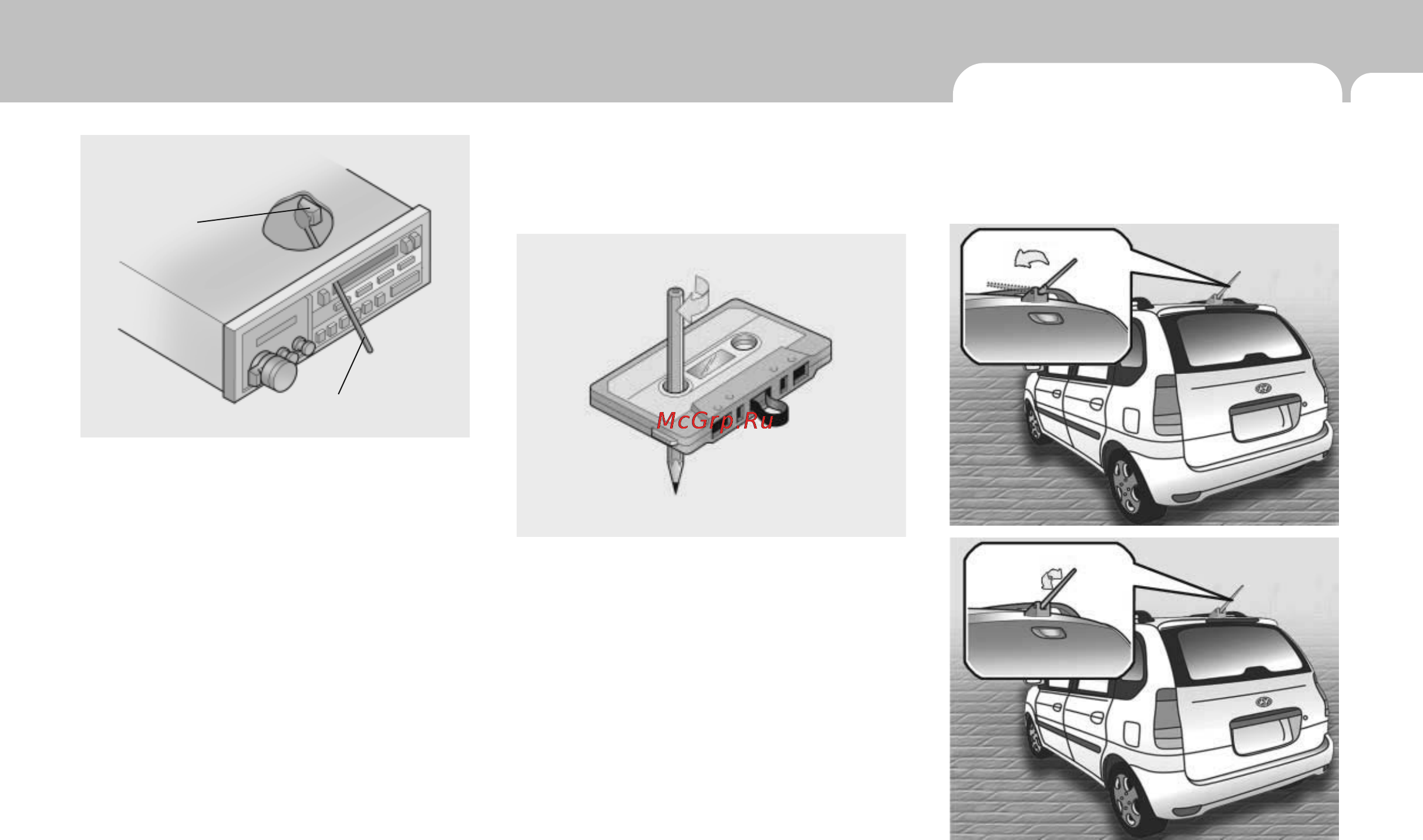 McGrp.Ru