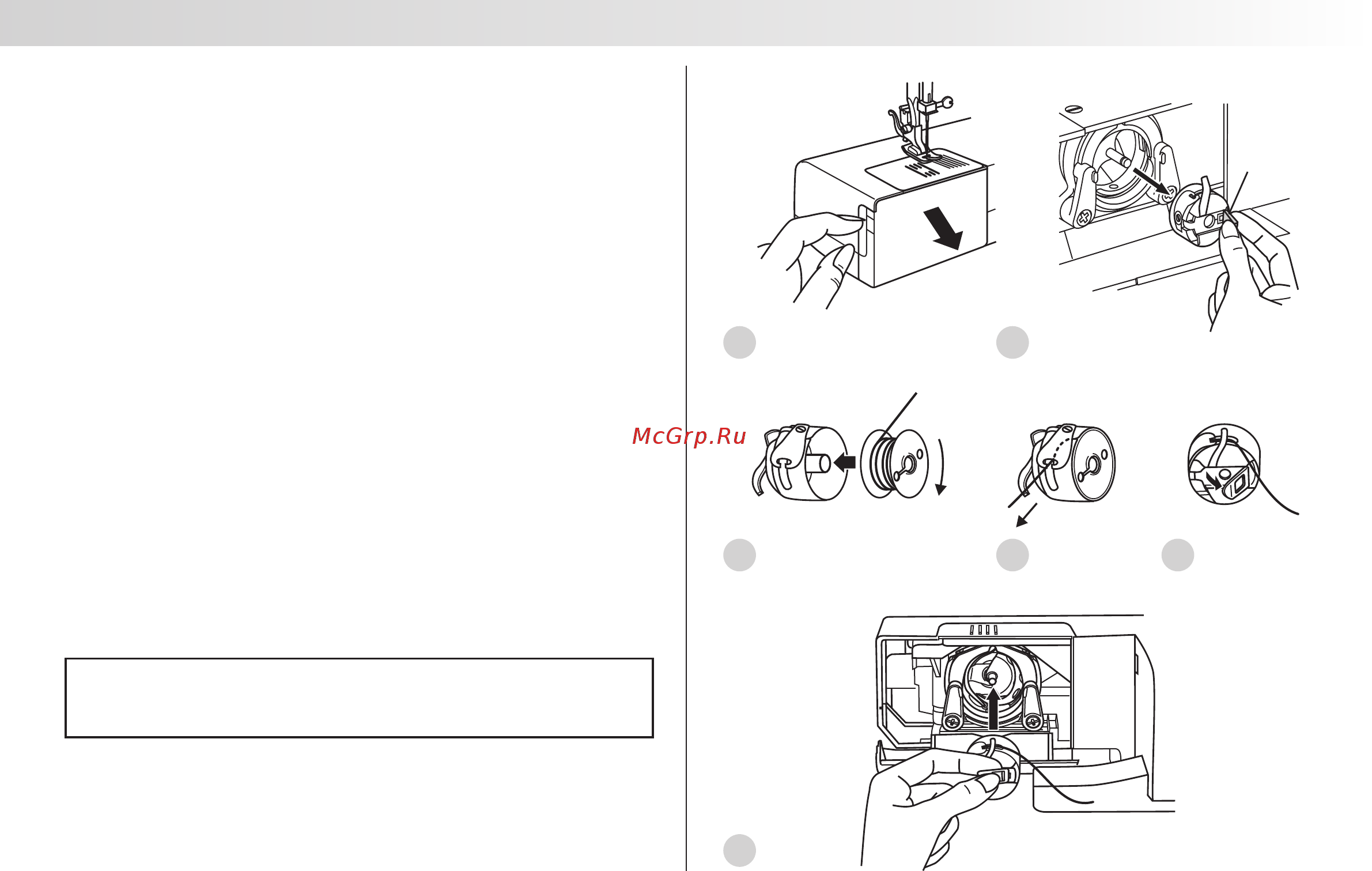 McGrp.Ru