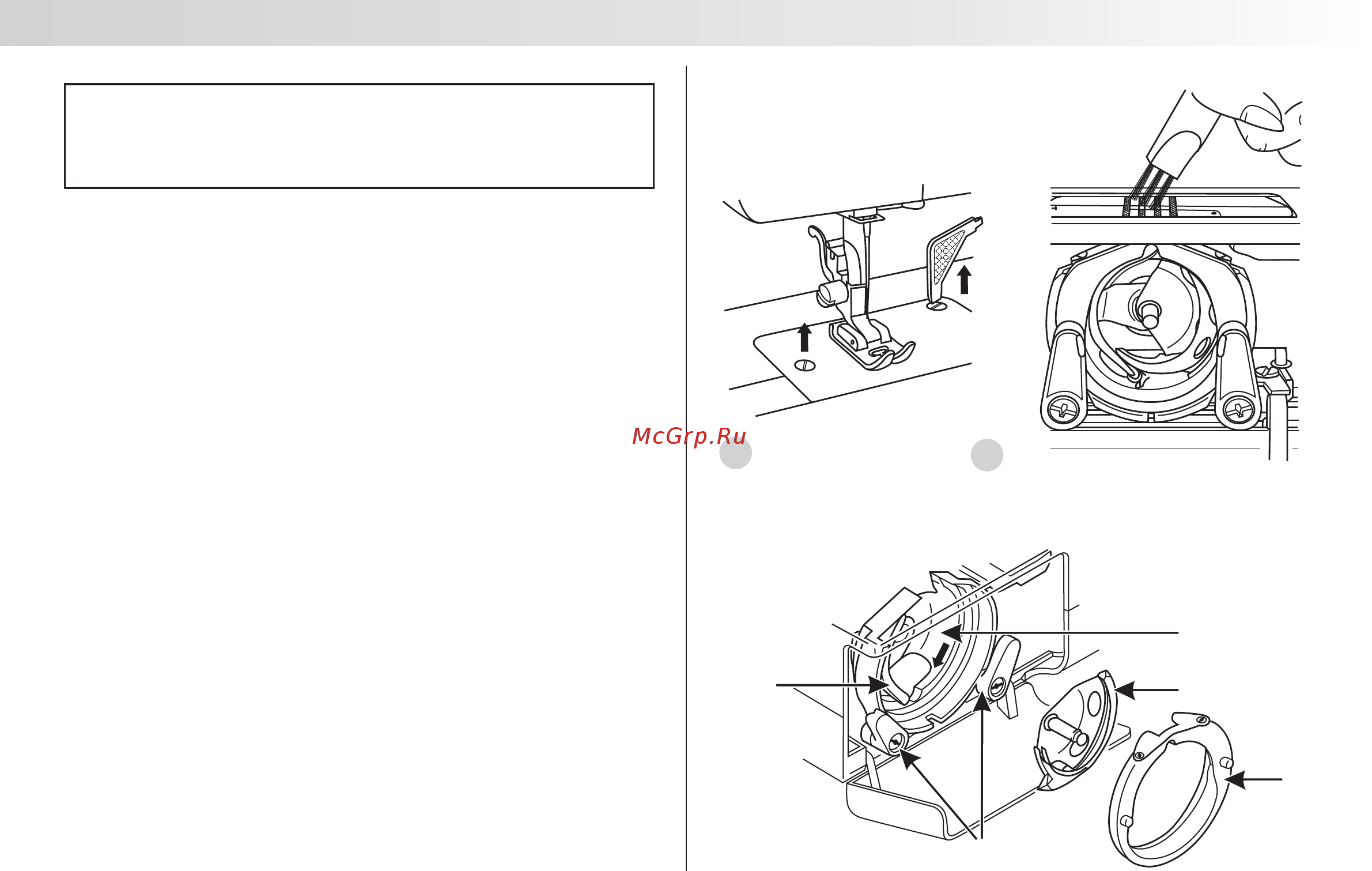 McGrp.Ru