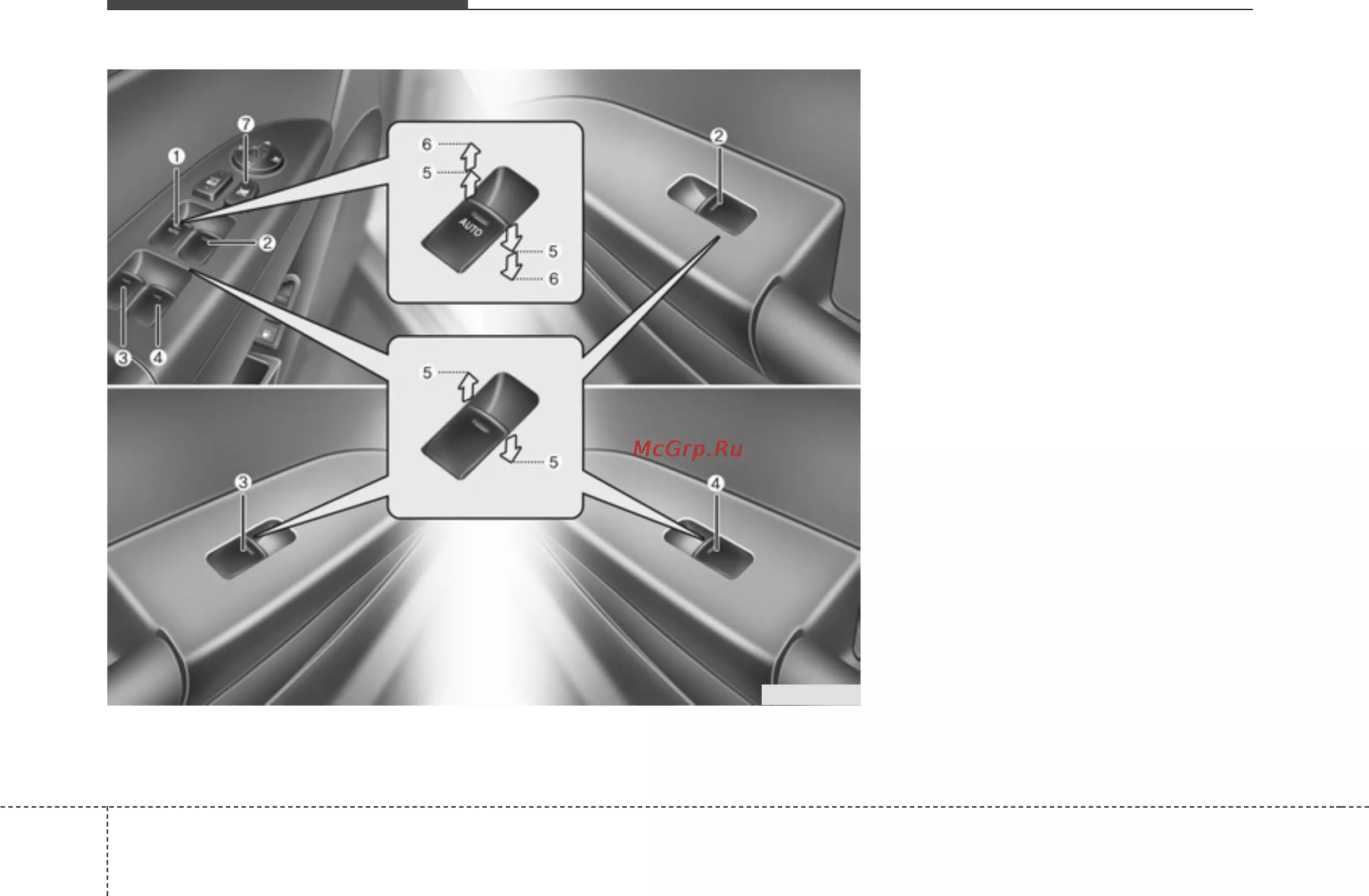 7
1
2
3
4
6
5
AUTO
5
6
2
5
5
McGrp.Ru
3
4